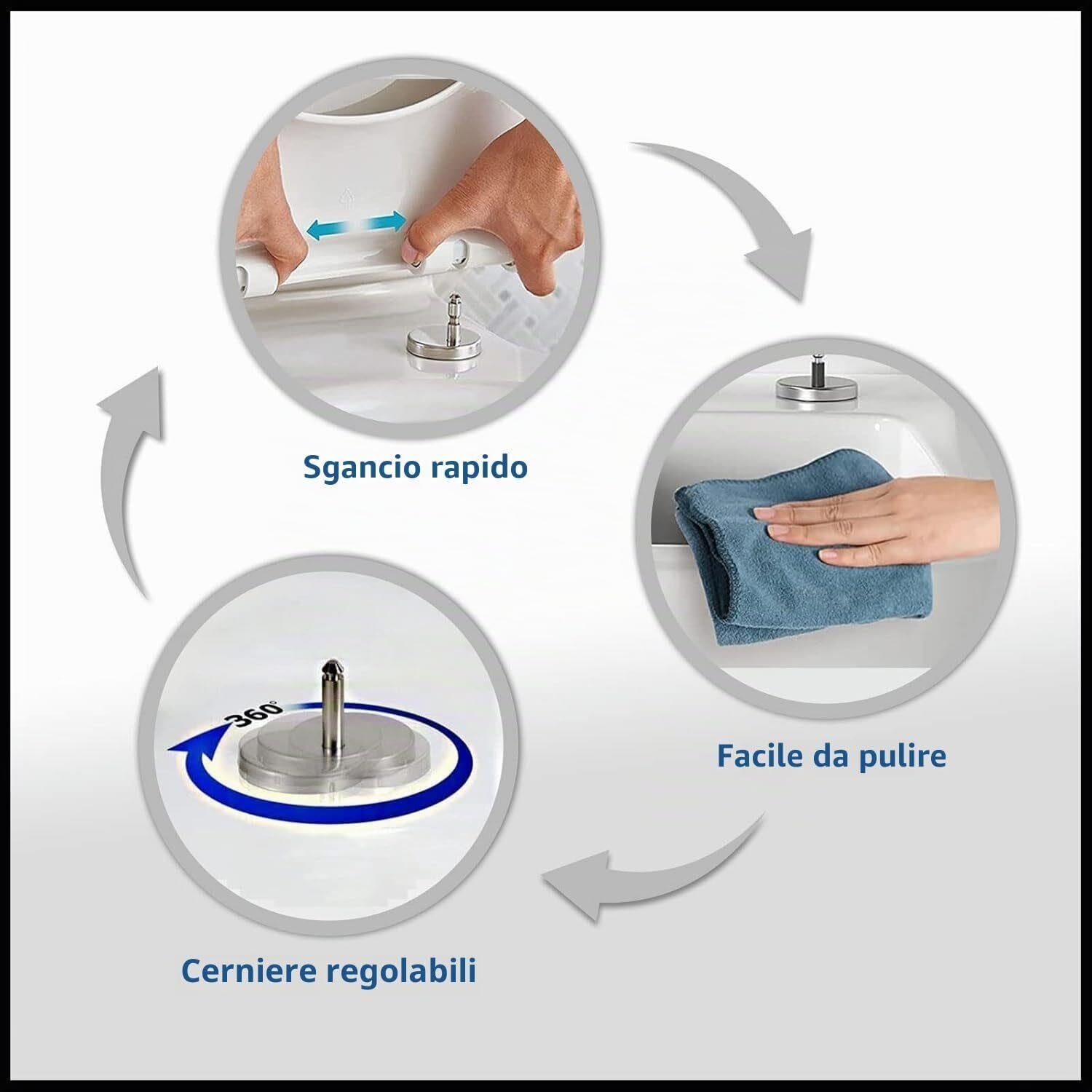 Sgancio rapido

Facile da pulire

360°

Cerniere regolabili