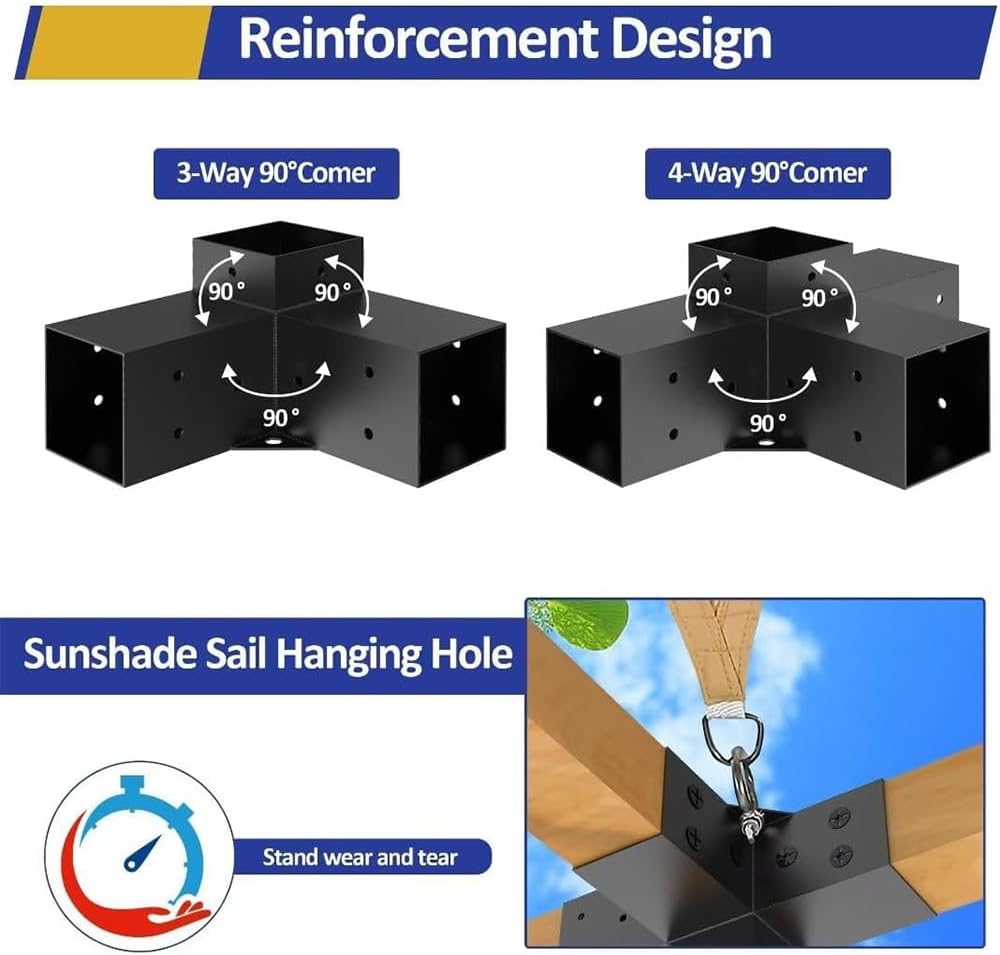 Reinforcement Design

3-Way 90°Comer

90 °
90 °
90 °

4-Way 90°Comer

90 °
90 °
90 °

Sunshade Sail Hanging Hole

Stand wear and tear