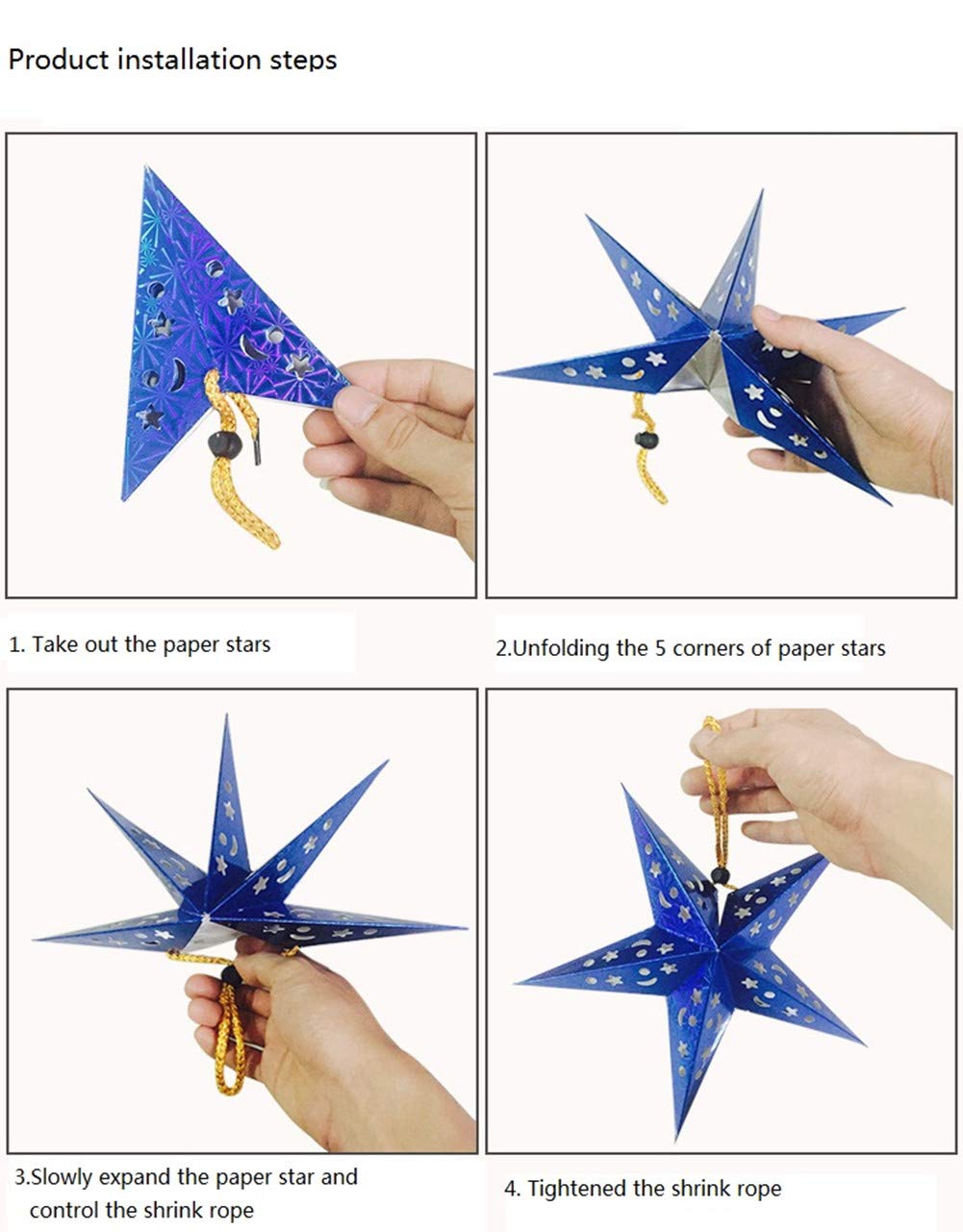 Product installation steps

1. Take out the paper stars

2.Unfolding the 5 corners of paper stars

3.Slowly expand the paper star and control the shrink rope

4. Tightened the shrink rope