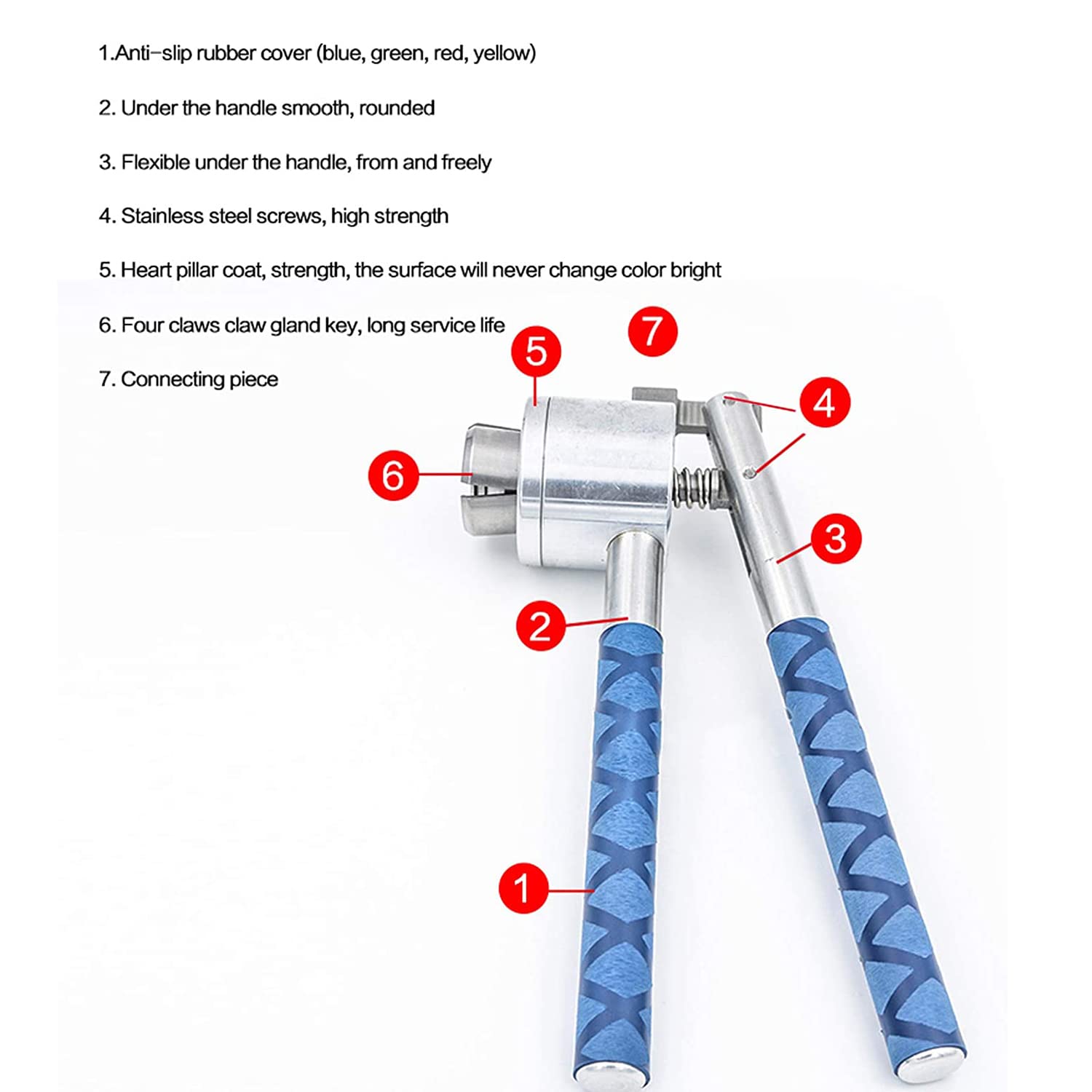 1.Anti-slip rubber cover (blue, green, red, yellow)

2. Under the handle smooth, rounded

3. Flexible under the handle, from and freely

4. Stainless steel screws, high strength

5. Heart pillar coat, strength, the surface will never change color bright

6. Four claws claw gland key, long service life

7. Connecting piece

7

5

4

6

3

2

1