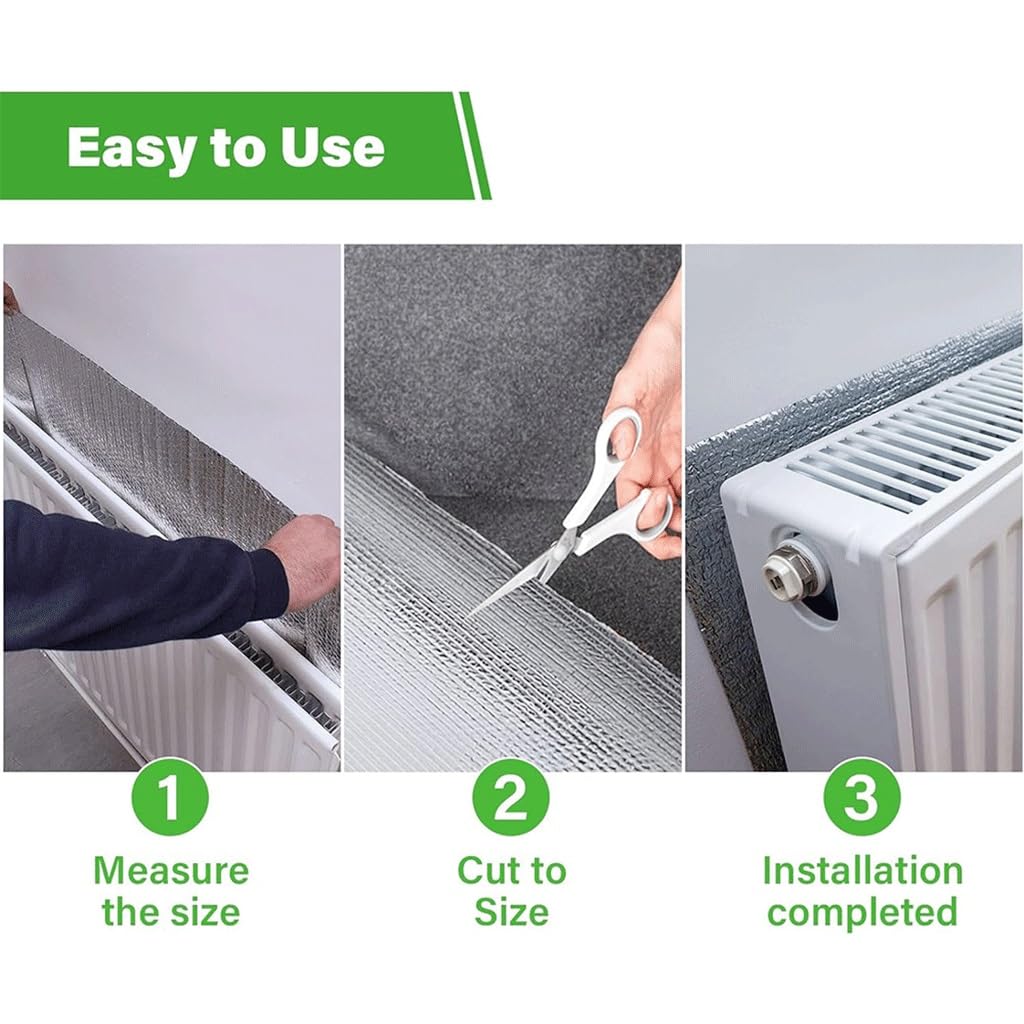 Easy to Use

1
Measure the size

2
Cut to Size

3
Installation completed