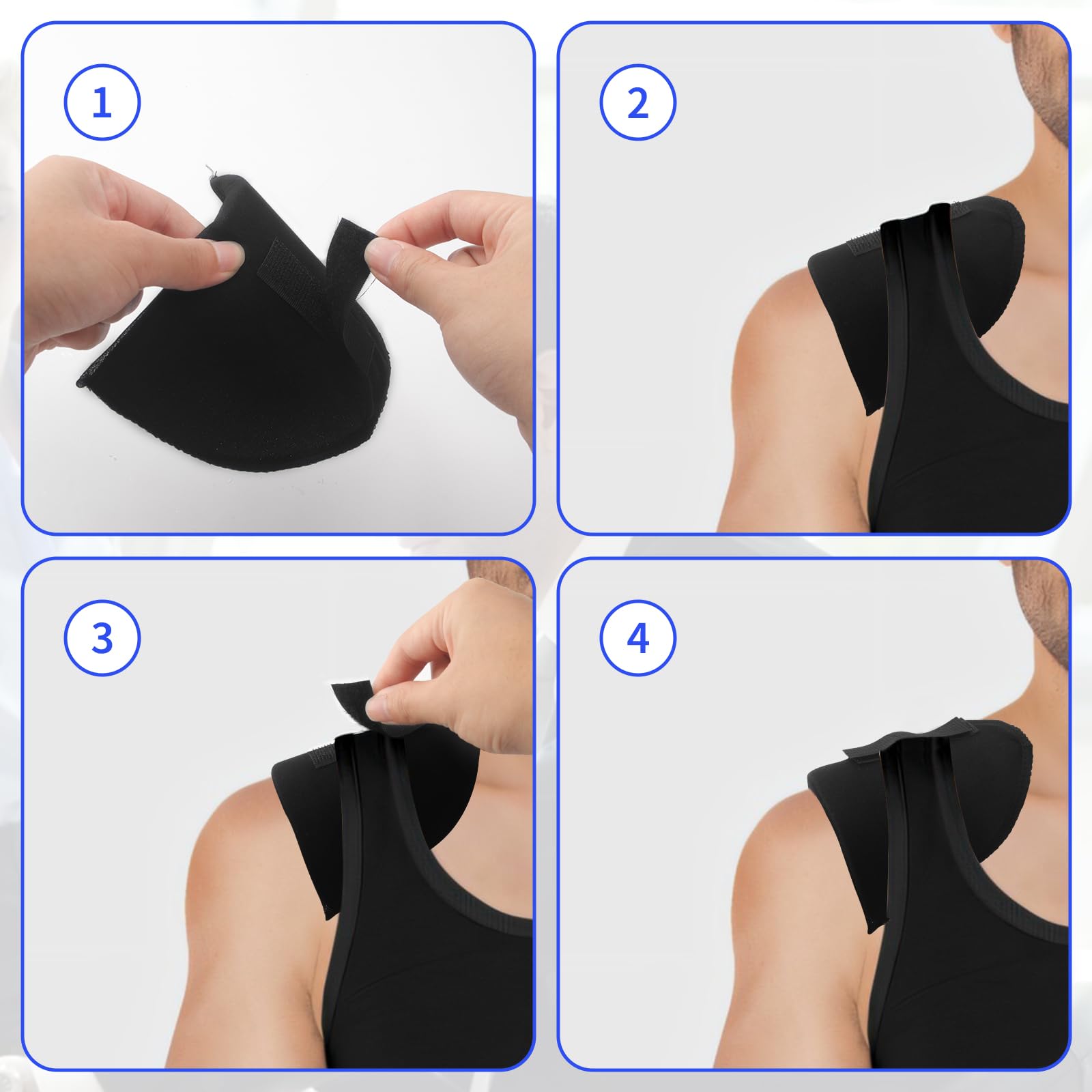 1

2

3

4