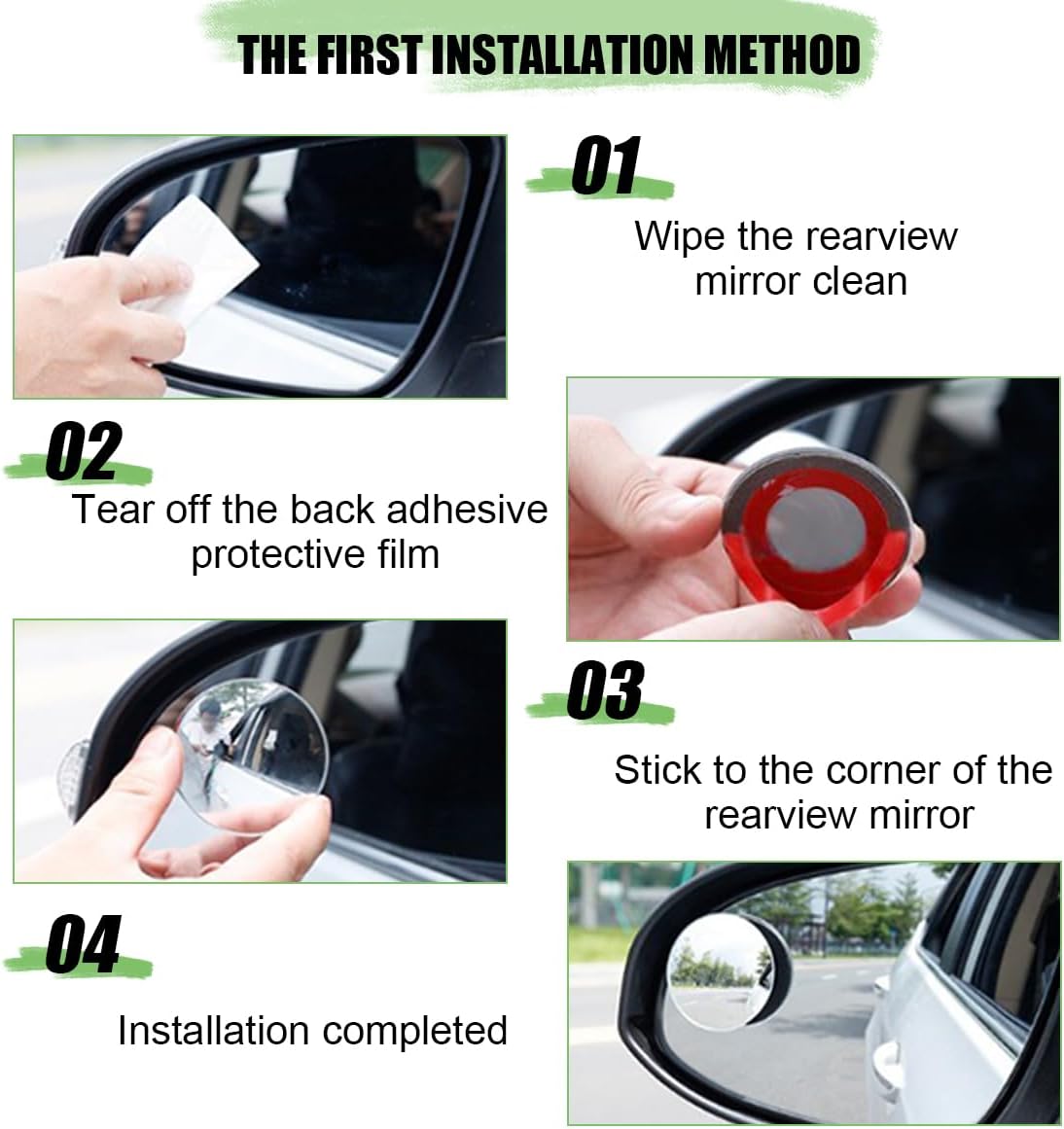 THE FIRST INSTALLATION METHOD

01

Wipe the rearview mirror clean

02

Tear off the back adhesive protective film

03

Stick to the corner of the rearview mirror

04

Installation completed