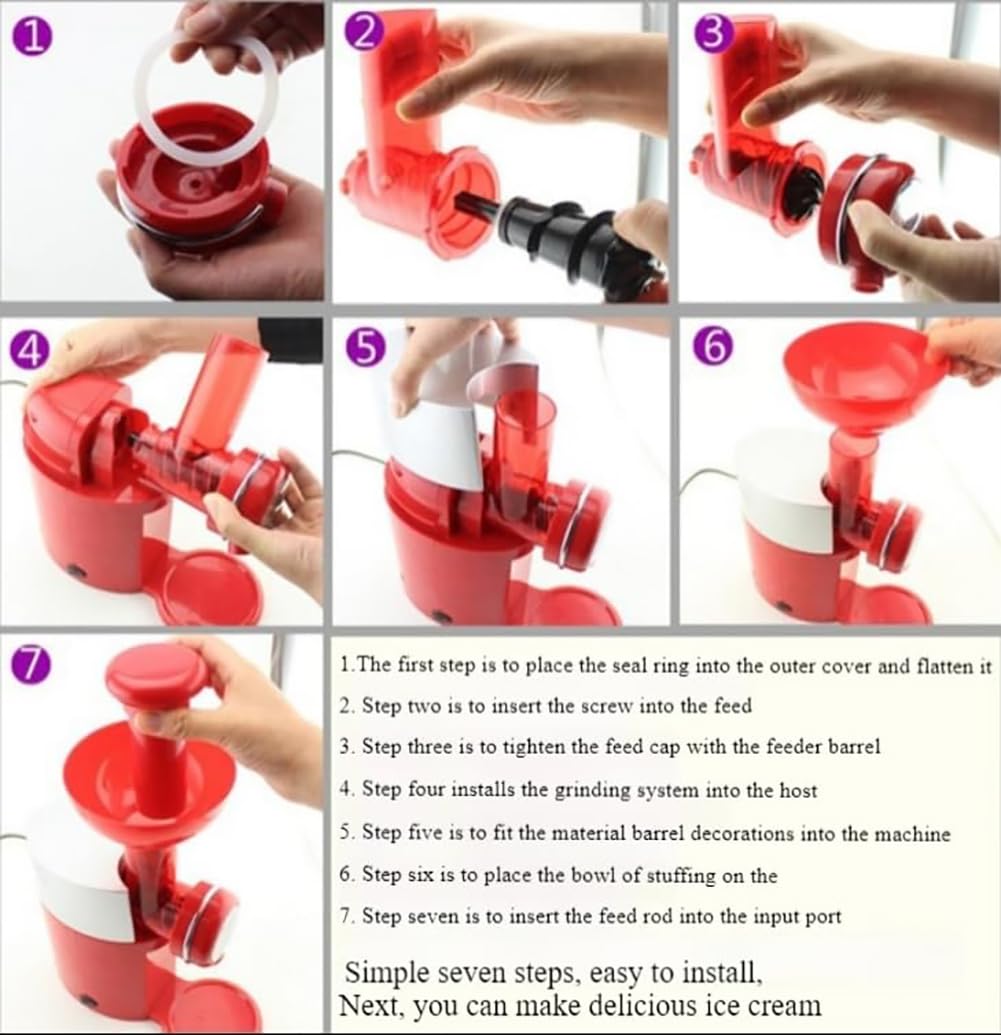 1

2

3

4

5

6

7

1.The first step is to place the seal ring into the outer cover and flatten it

2. Step two is to insert the screw into the feed

3. Step three is to tighten the feed cap with the feeder barrel

4. Step four installs the grinding system into the host

5. Step five is to fit the material barrel decorations into the machine

6. Step six is to place the bowl of stuffing on the

7. Step seven is to insert the feed rod into the input port

Simple seven steps, easy to install,
Next, you can make delicious ice cream