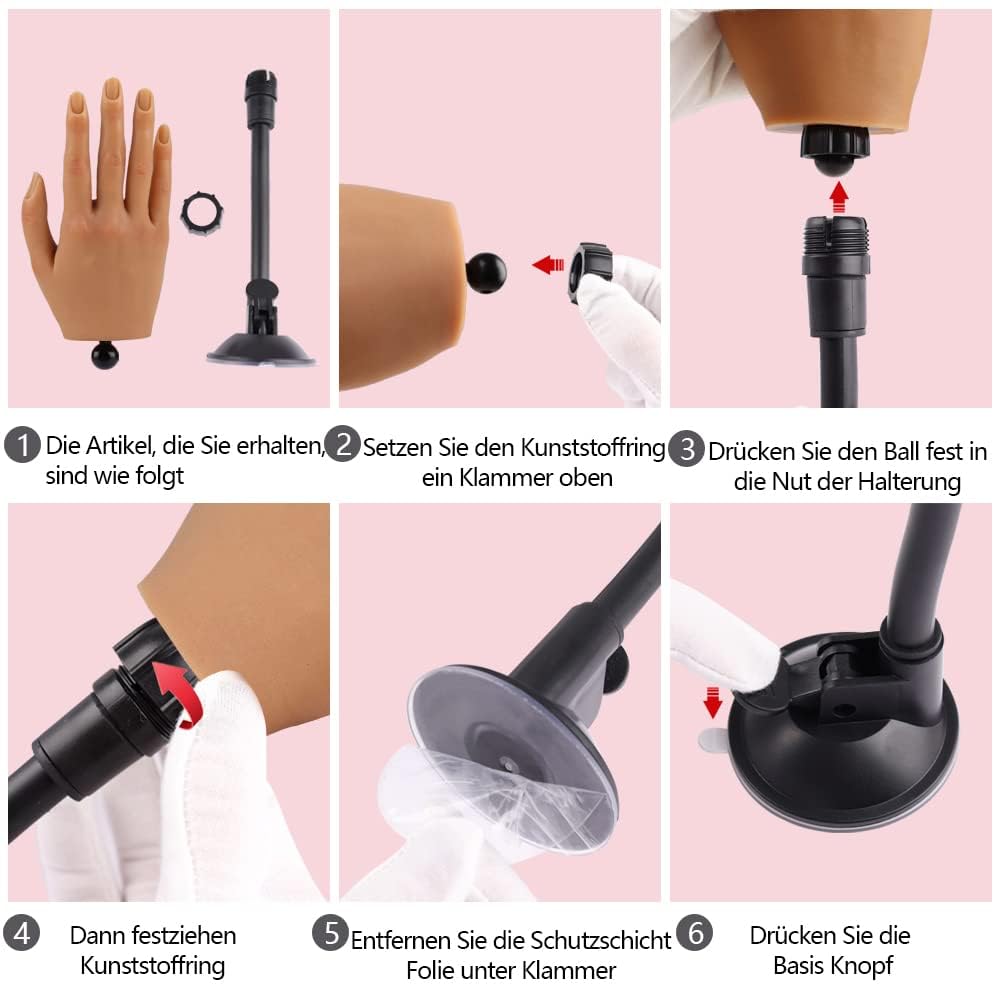 1 Die Artikel, die Sie erhalten, sind wie folgt

2 Setzen Sie den Kunststoffring ein Klammer oben

3 Drücken Sie den Ball fest in die Nut der Halterung

4 Dann festziehen Kunststoffring

5 Entfernen Sie die Schutzschicht Folie unter Klammer

6 Drücken Sie die Basis Knopf