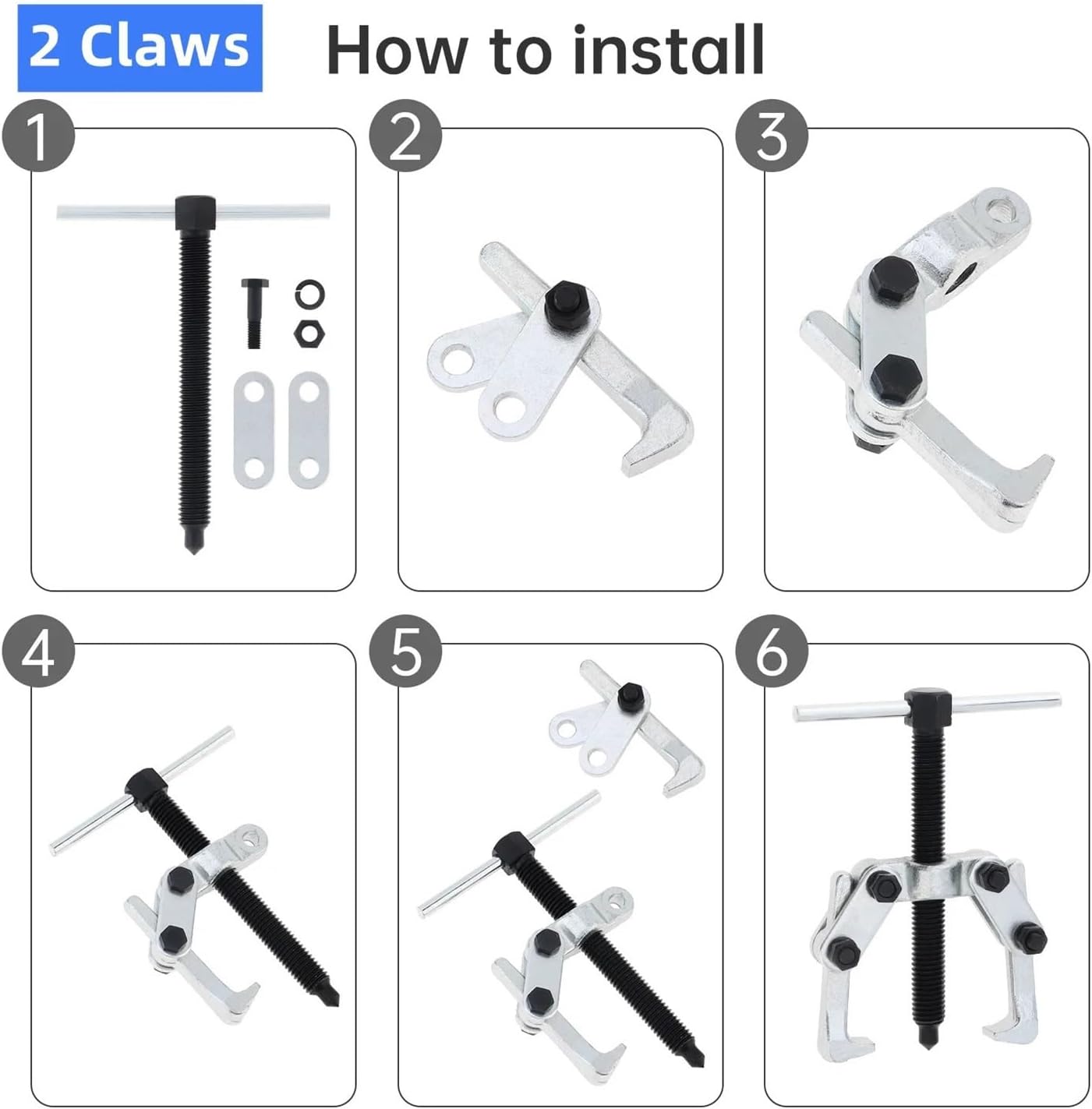 2 Claws How to install

1

2

3

4

5

6