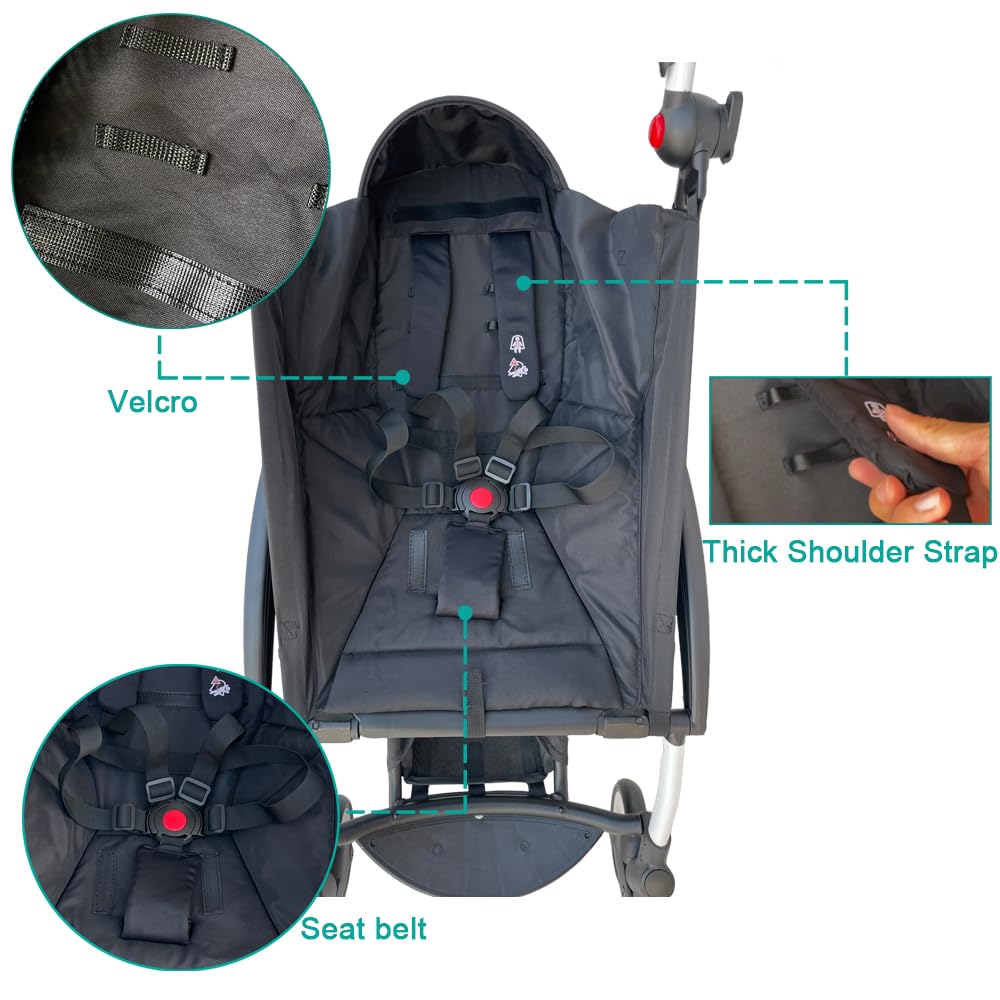 Velcro

Thick Shoulder Strap

Seat belt