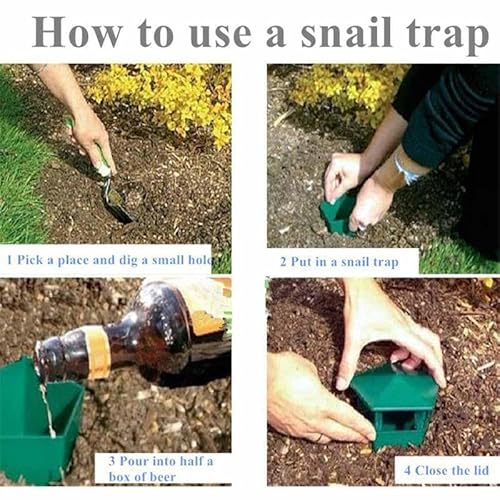 How to use a snail trap

1 Pick a place and dig a small hole

2 Put in a snail trap

3 Pour into half a box of beer

4 Close the lid