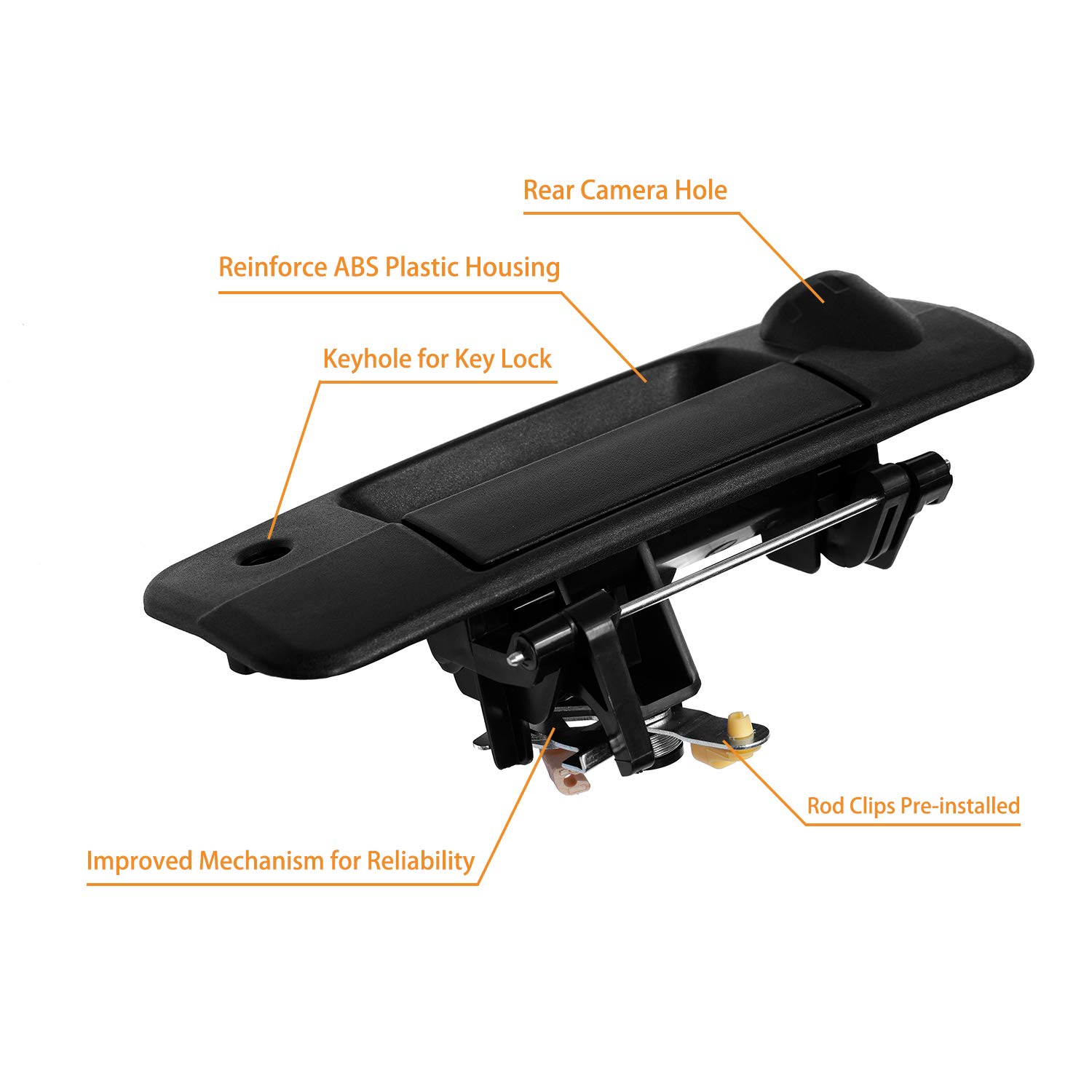 Rear Camera Hole

Reinforce ABS Plastic Housing

Keyhole for Key Lock

Rod Clips Pre-installed

Improved Mechanism for Reliability