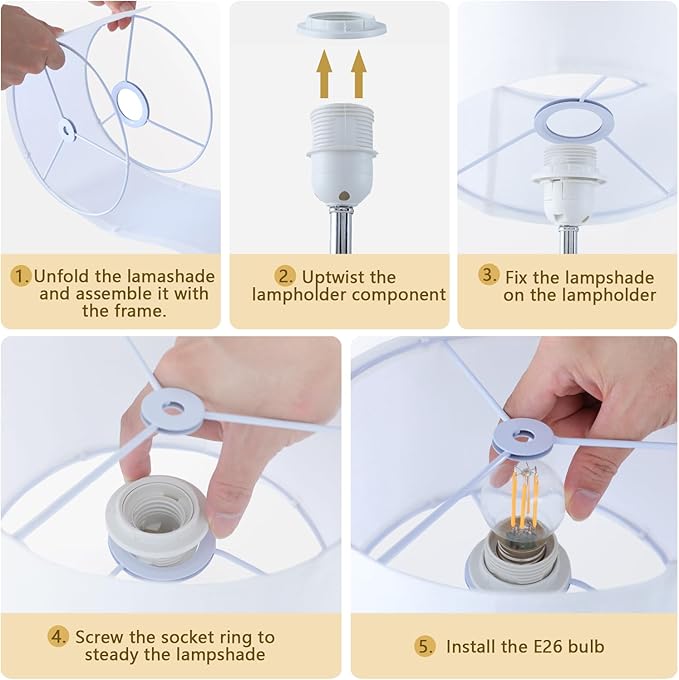 1. Unfold the lamashade and assemble it with the frame.

2. Uptwist the lampholder component

3. Fix the lampshade on the lampholder

4. Screw the socket ring to steady the lampshade

5. Install the E26 bulb