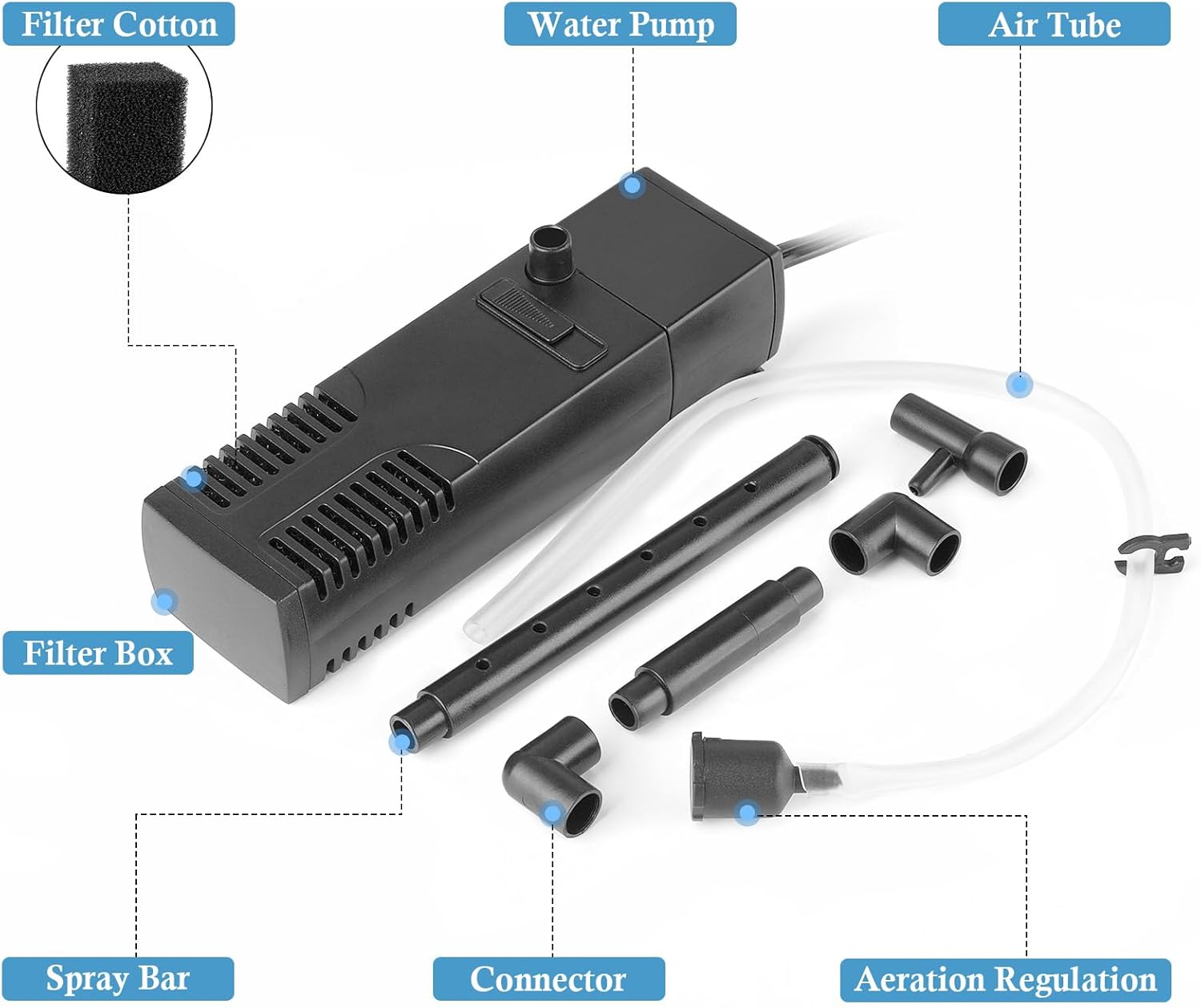 Filter Cotton

Water Pump

Air Tube

Filter Box

Spray Bar

Connector

Aeration Regulation