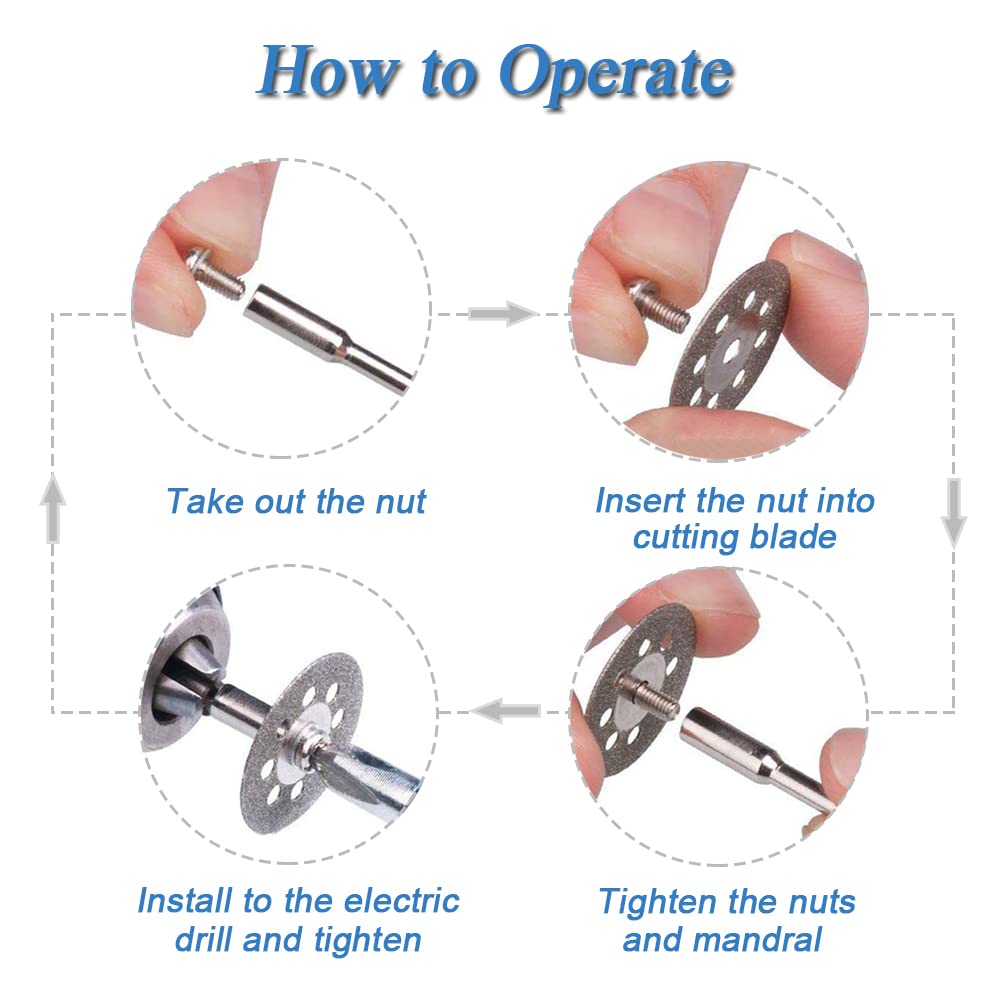 How to Operate

Take out the nut

Insert the nut into cutting blade

Tighten the nuts and mandral

Install to the electric drill and tighten