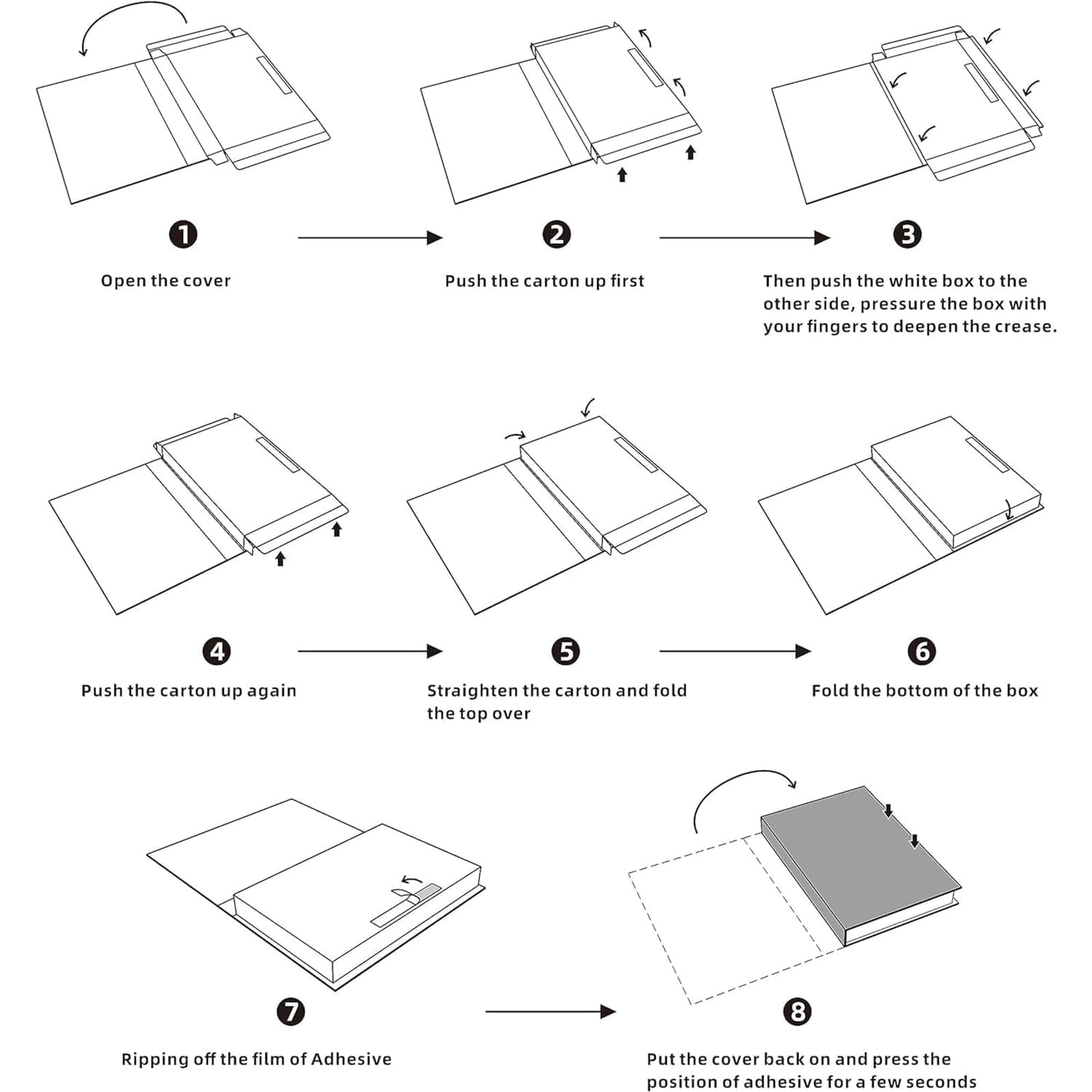 1
Open the cover

2
Push the carton up first

3
Then push the white box to the other side, pressure the box with your fingers to deepen the crease.

4
Push the carton up again

5
Straighten the carton and fold the top over

6
Fold the bottom of the box

7
Ripping off the film of Adhesive

8
Put the cover back on and press the position of adhesive for a few seconds