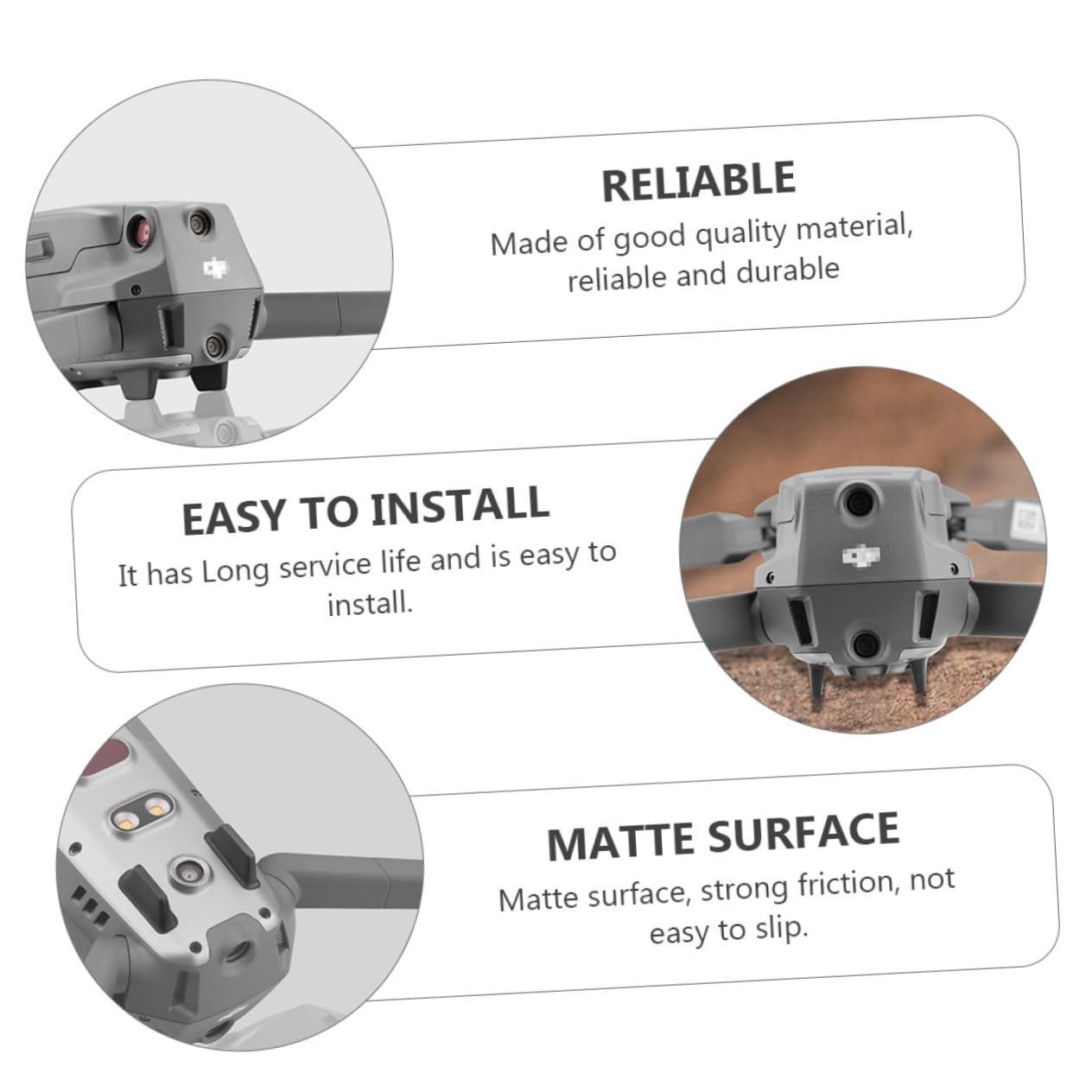 RELIABLE
Made of good quality material, reliable and durable

EASY TO INSTALL
It has Long service life and is easy to install.

MATTE SURFACE
Matte surface, strong friction, not easy to slip.