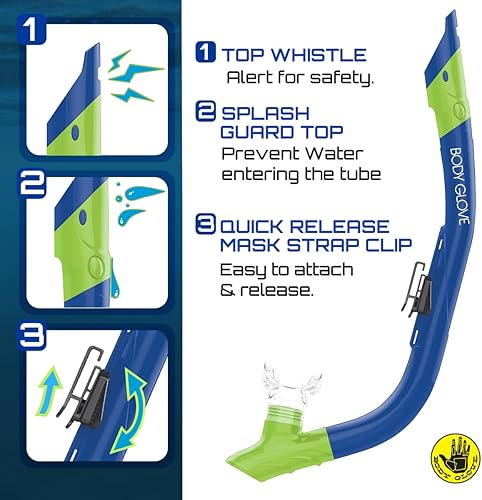 1

2

3

1 TOP WHISTLE
Alert for safety.

2 SPLASH GUARD TOP
Prevent Water entering the tube

3 QUICK RELEASE MASK STRAP CLIP
Easy to attach & release.

BODY GLOVE

BODY GLOVE