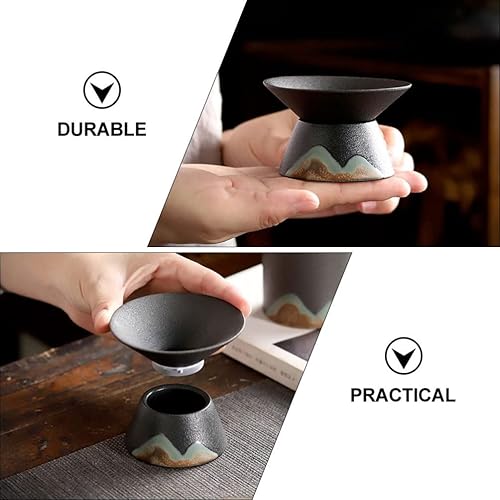 DURABLE

PRACTICAL