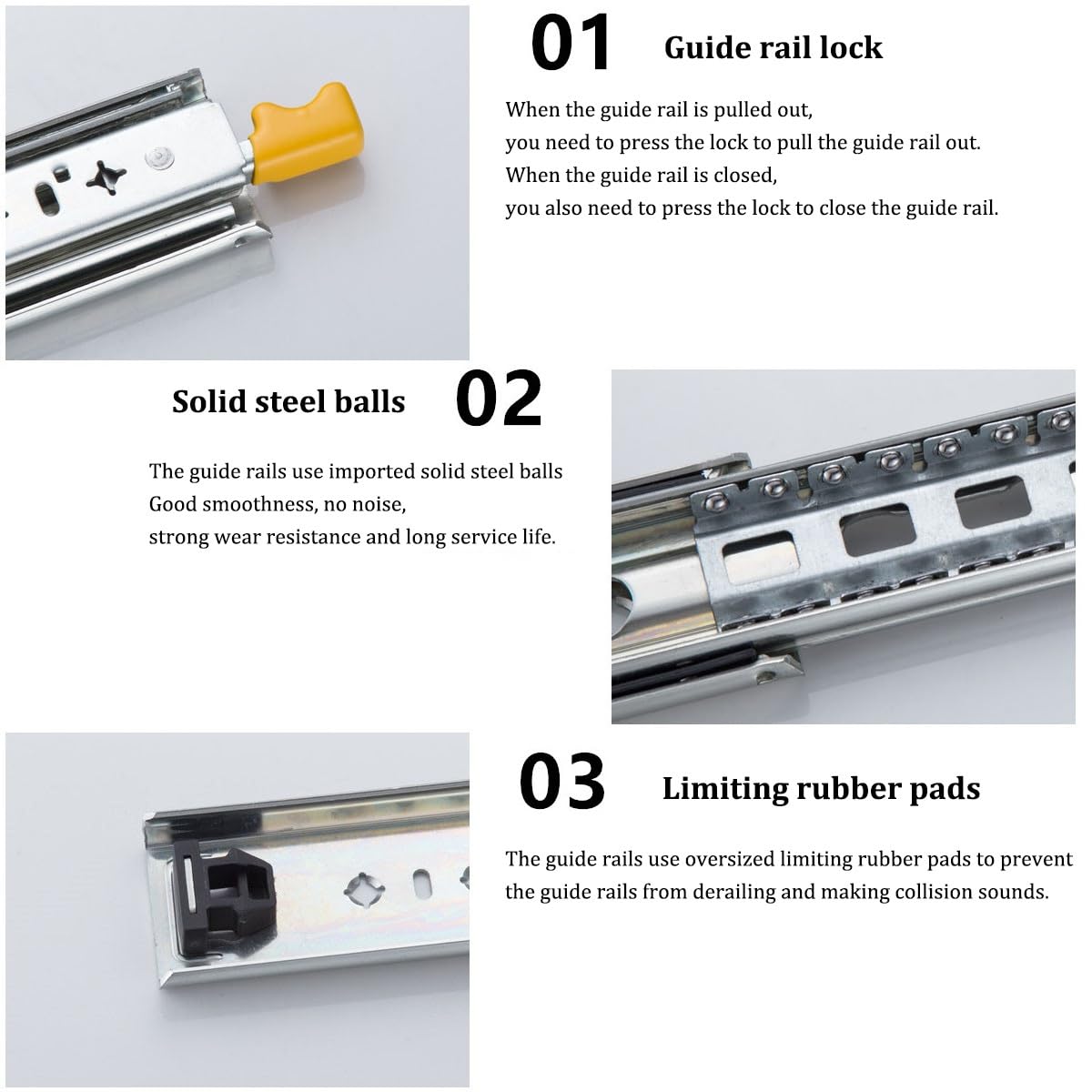 01 Guide rail lock

When the guide rail is pulled out,
you need to press the lock to pull the guide rail out.
When the guide rail is closed,
you also need to press the lock to close the guide rail.

Solid steel balls 02

The guide rails use imported solid steel balls
Good smoothness, no noise,
strong wear resistance and long service life.

03 Limiting rubber pads

The guide rails use oversized limiting rubber pads to prevent the guide rails from derailing and making collision sounds.