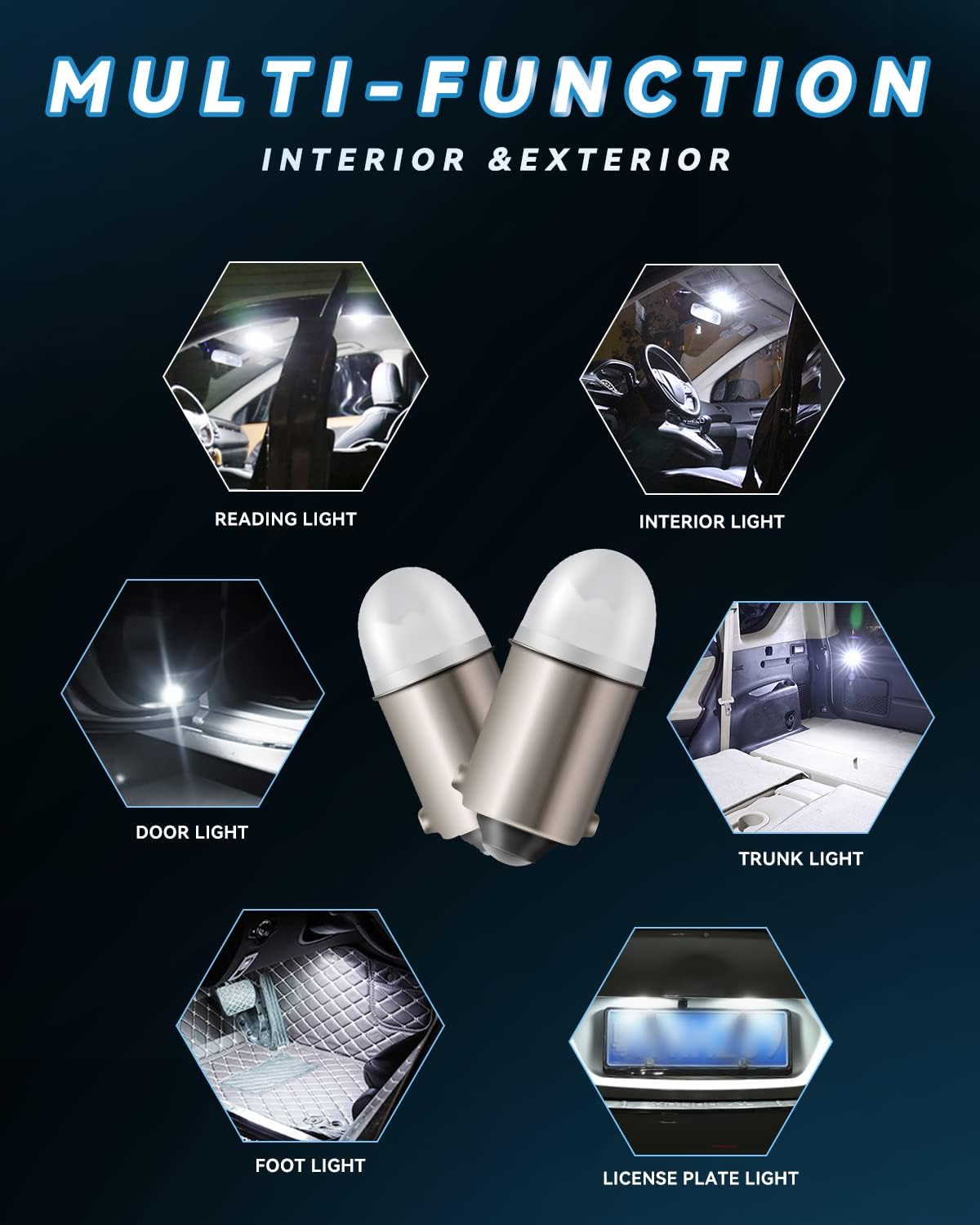 MULTI-FUNCTION

INTERIOR &EXTERIOR

READING LIGHT

INTERIOR LIGHT

DOOR LIGHT

TRUNK LIGHT

FOOT LIGHT

LICENSE PLATE LIGHT