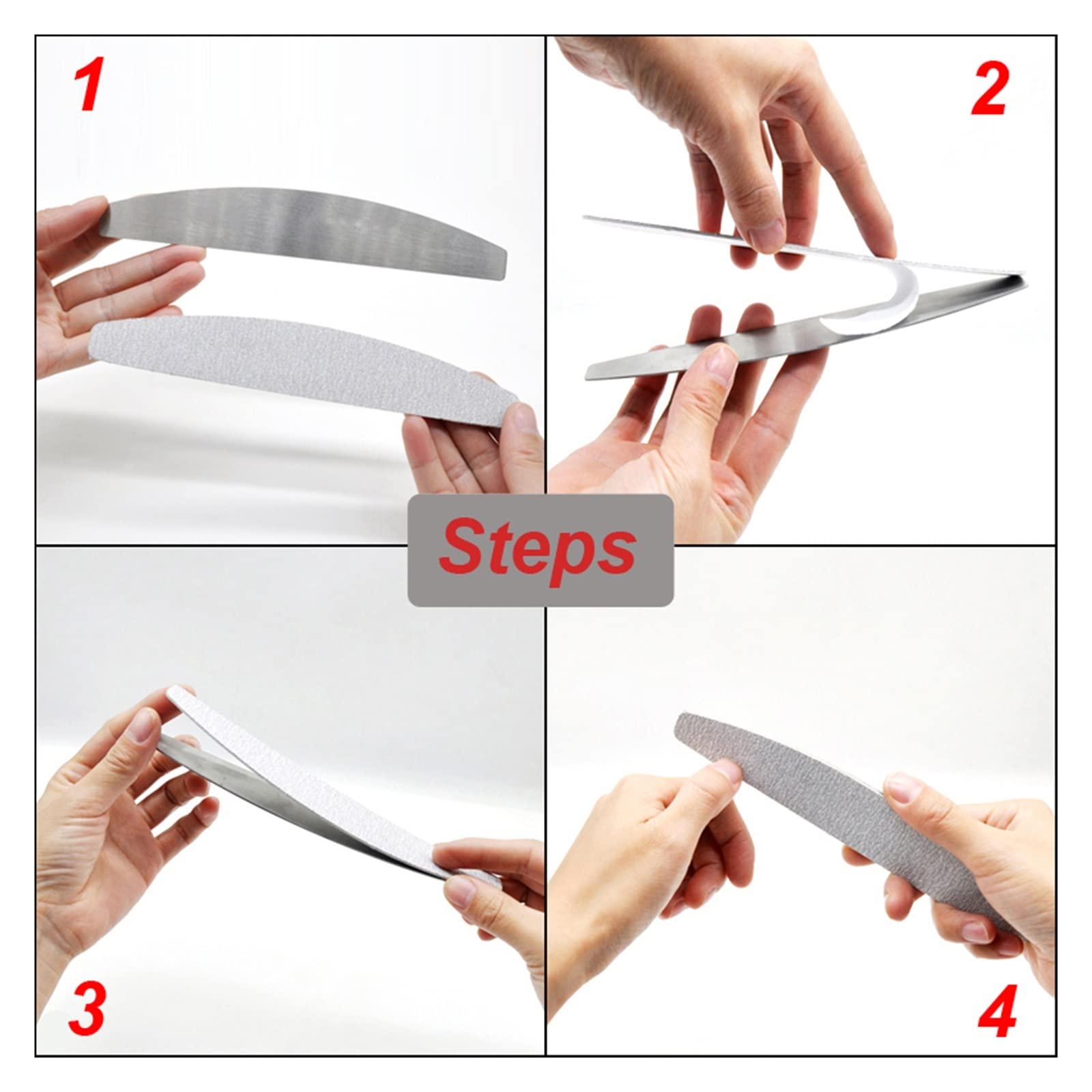 1

2

Steps

3

4