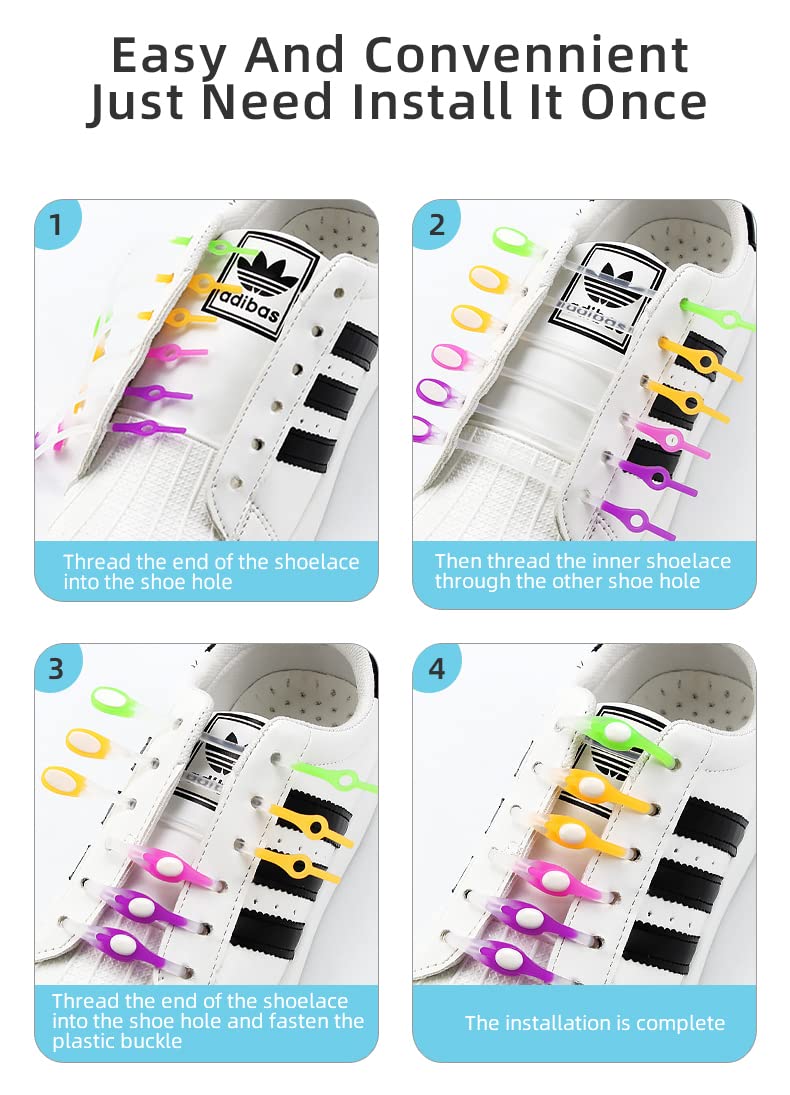 Easy And Convennient
Just Need Install It Once

1

adibas

Thread the end of the shoelace into the shoe hole

2

adibas

Then thread the inner shoelace through the other shoe hole

3

adibas

Thread the end of the shoelace into the shoe hole and fasten the plastic buckle

4

The installation is complete