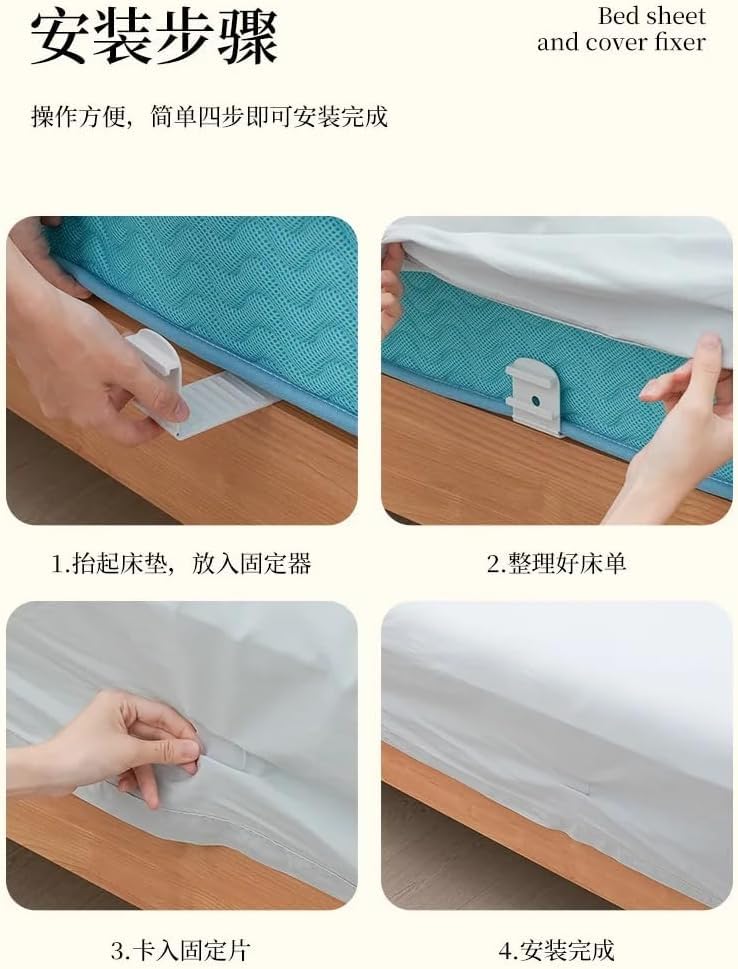 安装步骤

Bed sheet and cover fixer

操作方便，简单四步即可安装完成

1.抬起床垫，放入固定器

2.整理好床单

3.卡入固定片

4.安装完成