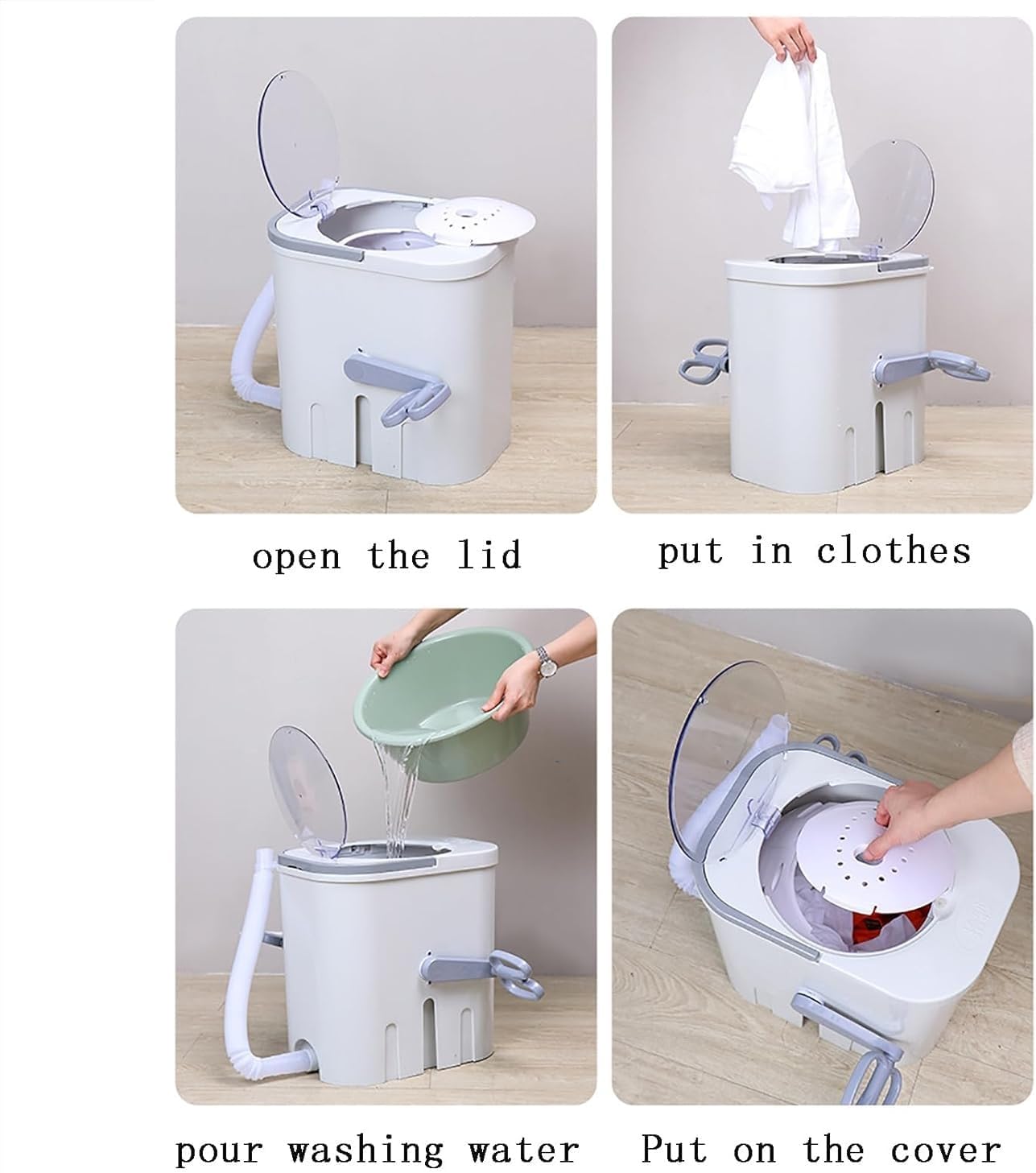 open the lid

put in clothes

pour washing water

Put on the cover