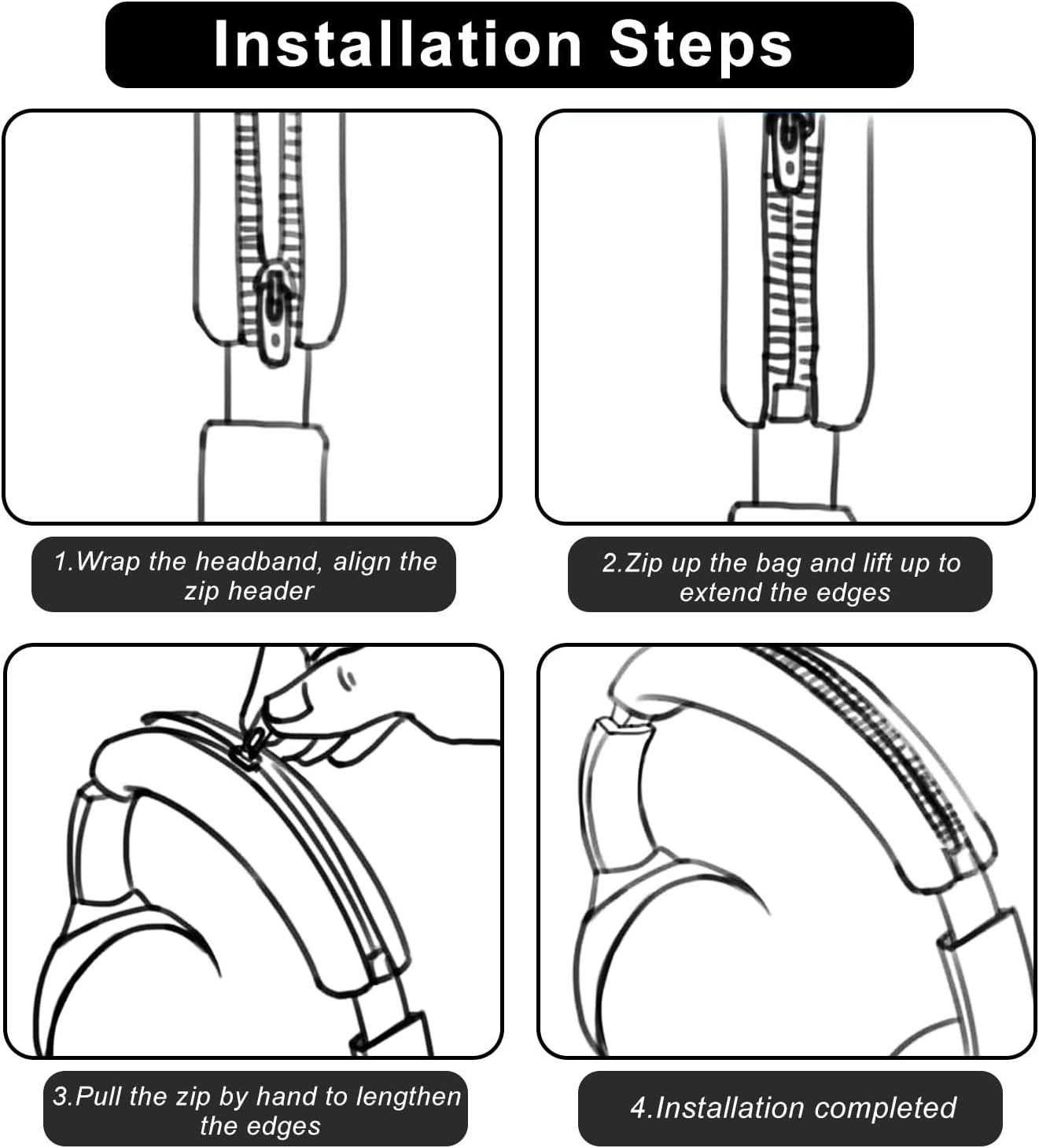 Installation Steps

1.Wrap the headband, align the zip header

2.Zip up the bag and lift up to extend the edges

3.Pull the zip by hand to lengthen the edges

4.Installation completed