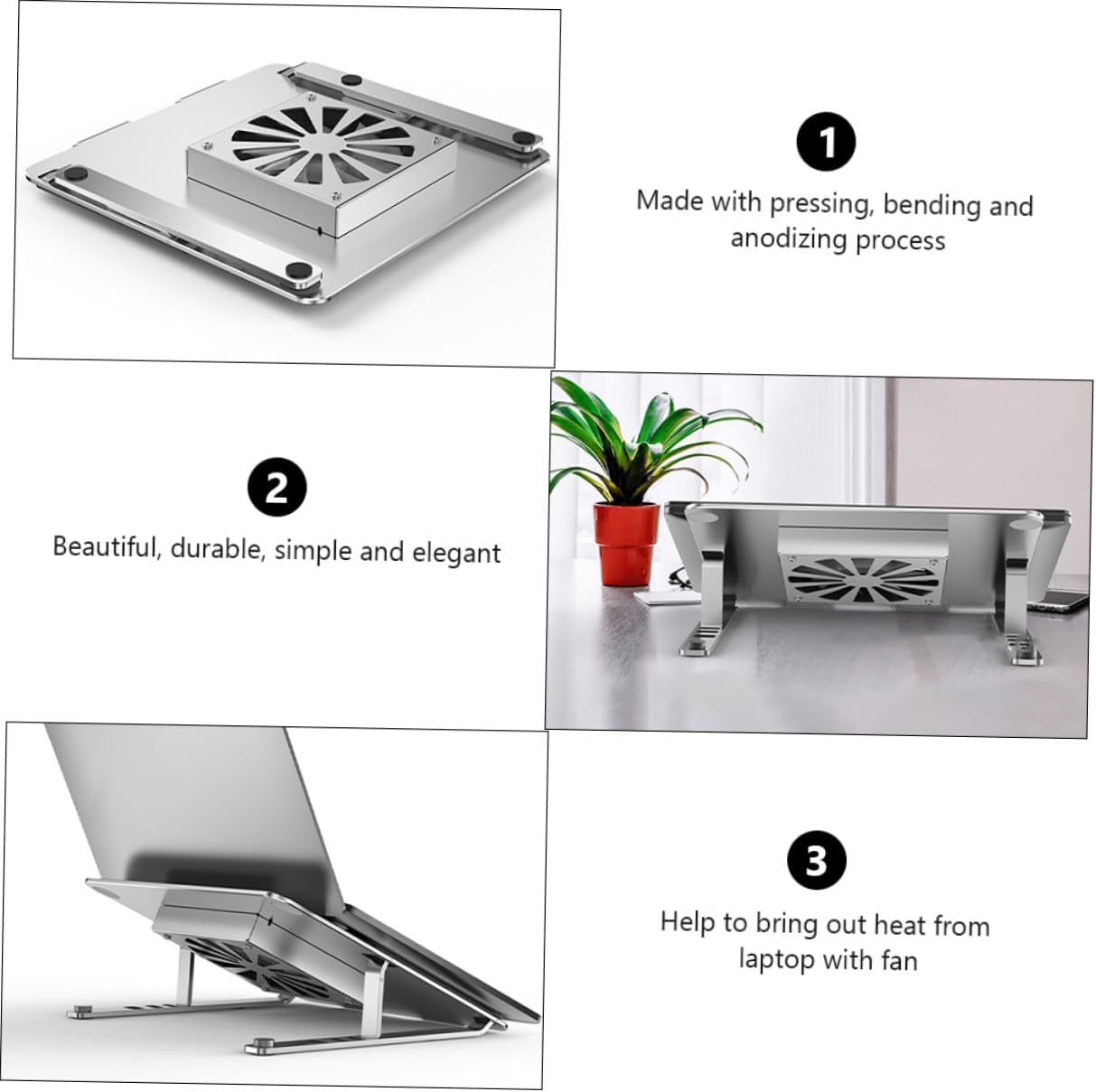 1

Made with pressing, bending and anodizing process

2

Beautiful, durable, simple and elegant

3

Help to bring out heat from laptop with fan