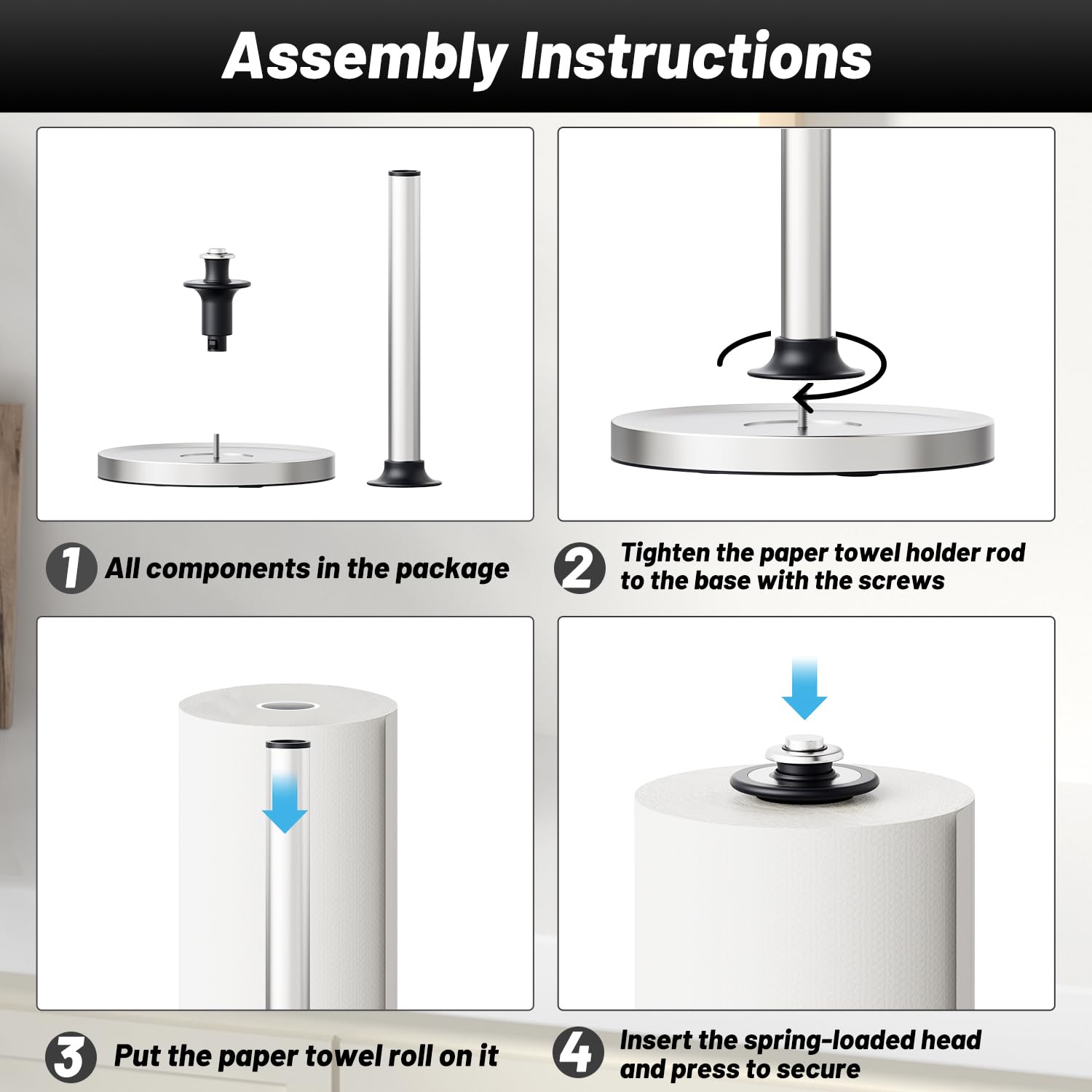 Assembly Instructions

1 All components in the package

2 Tighten the paper towel holder rod to the base with the screws

3 Put the paper towel roll on it

4 Insert the spring-loaded head and press to secure