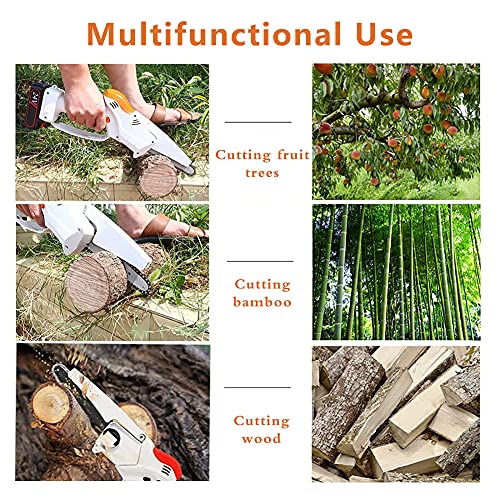 Multifunctional Use

Cutting fruit trees

Cutting bamboo

Cutting wood