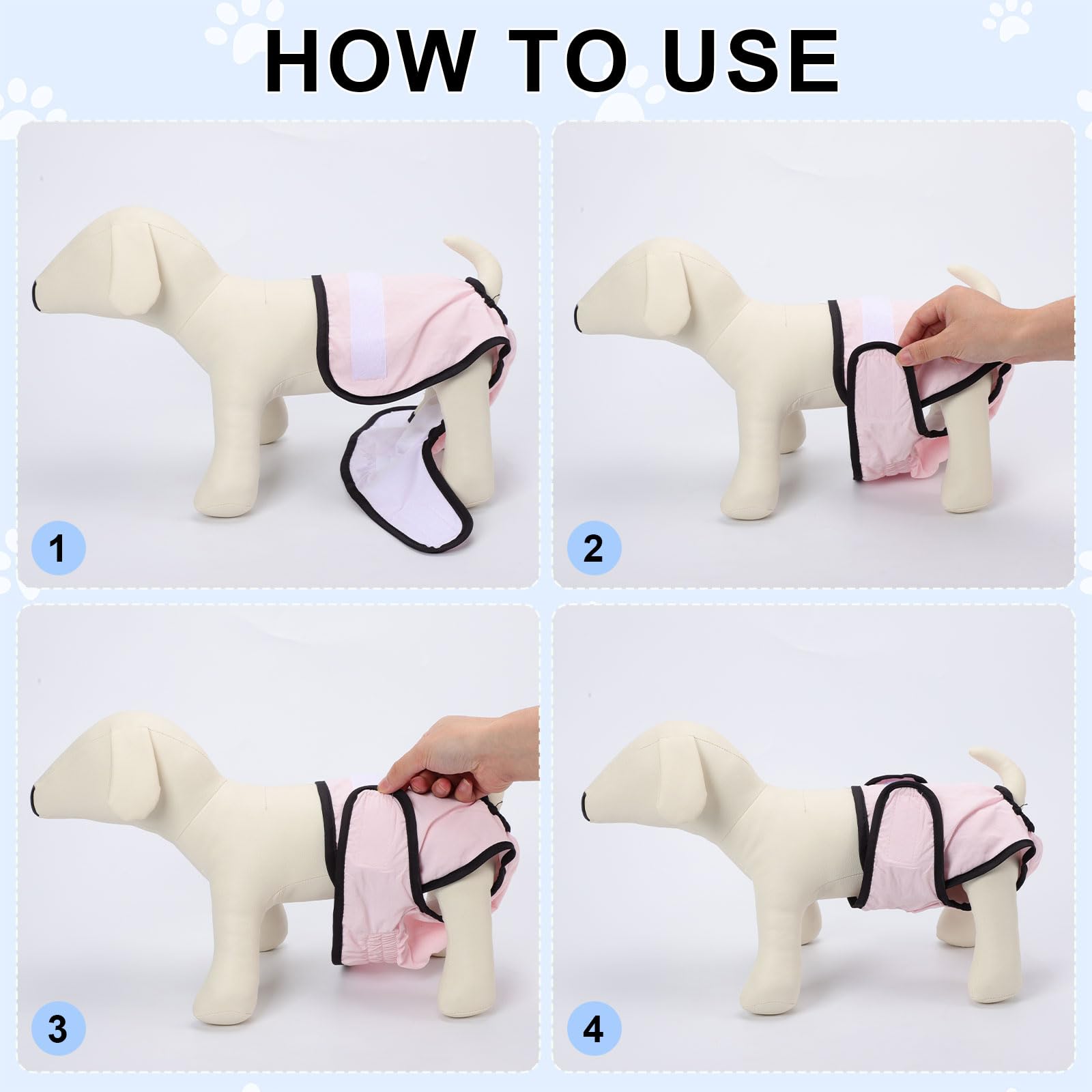 HOW TO USE

1

2

3

4