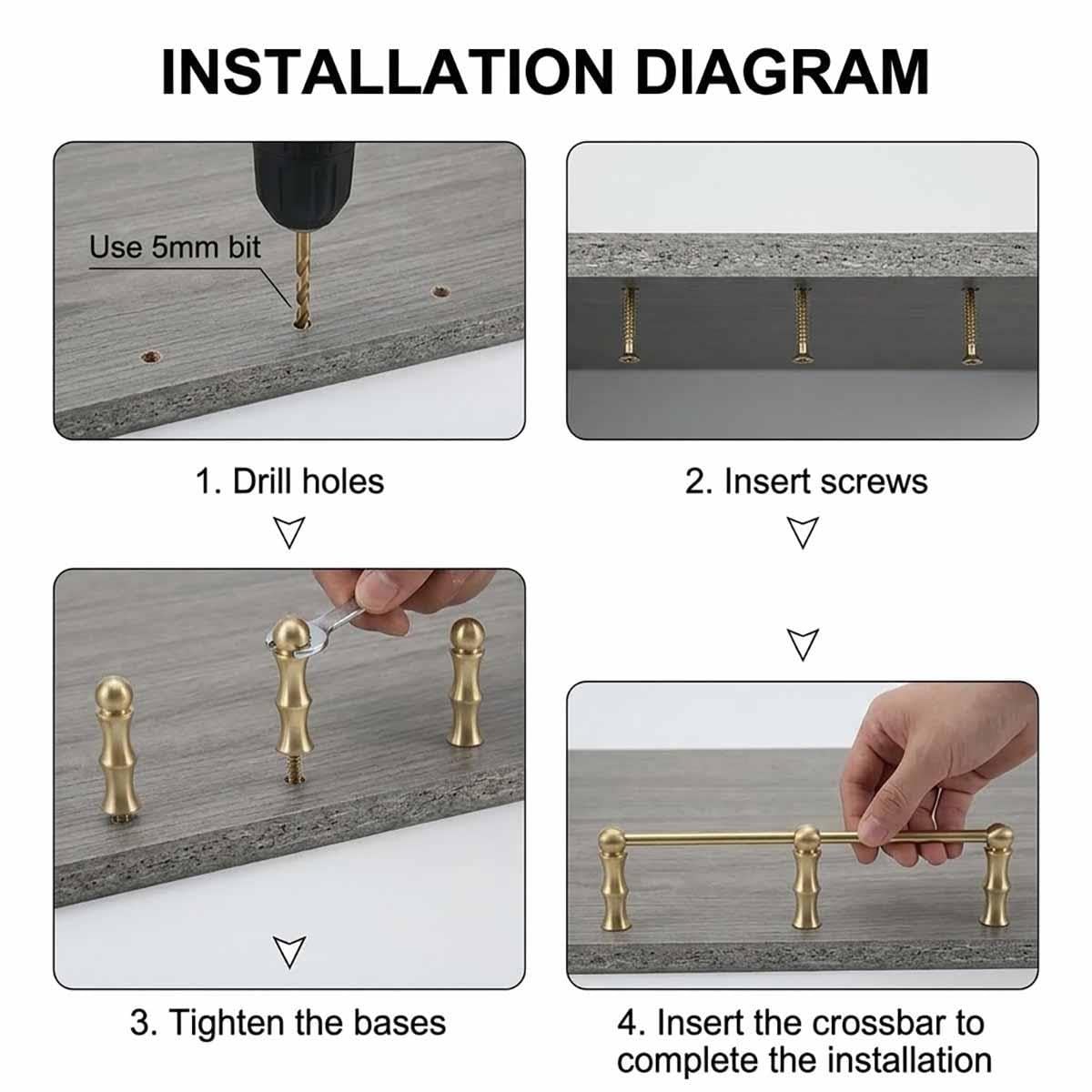 INSTALLATION DIAGRAM

Use 5mm bit

1. Drill holes

2. Insert screws

3. Tighten the bases

4. Insert the crossbar to complete the installation