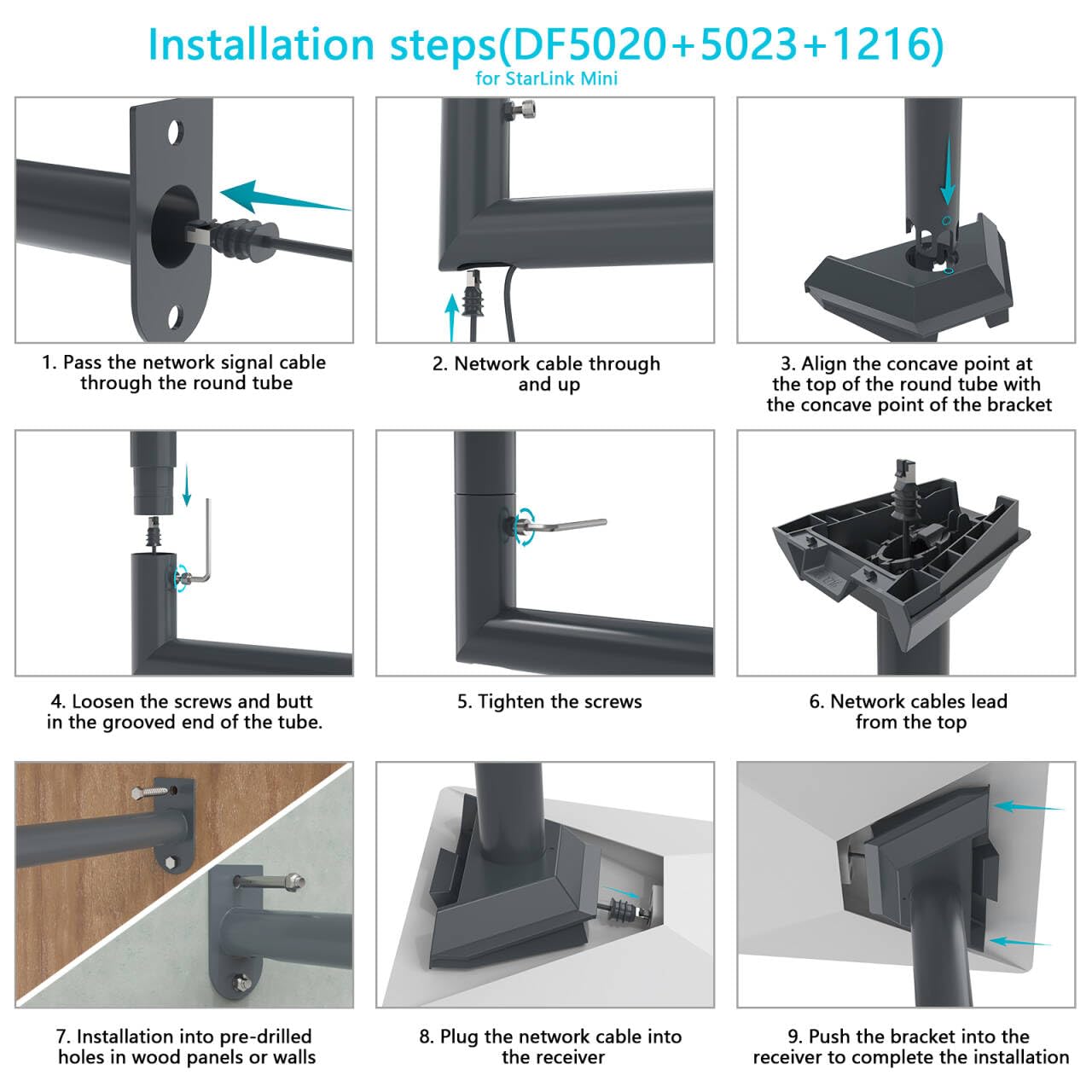 Installation steps(DF5020+5023+1216)
for StarLink Mini

1. Pass the network signal cable through the round tube

2. Network cable through and up

3. Align the concave point at the top of the round tube with the concave point of the bracket

4. Loosen the screws and butt in the grooved end of the tube.

5. Tighten the screws

6. Network cables lead from the top

7. Installation into pre-drilled holes in wood panels or walls

8. Plug the network cable into the receiver

9. Push the bracket into the receiver to complete the installation