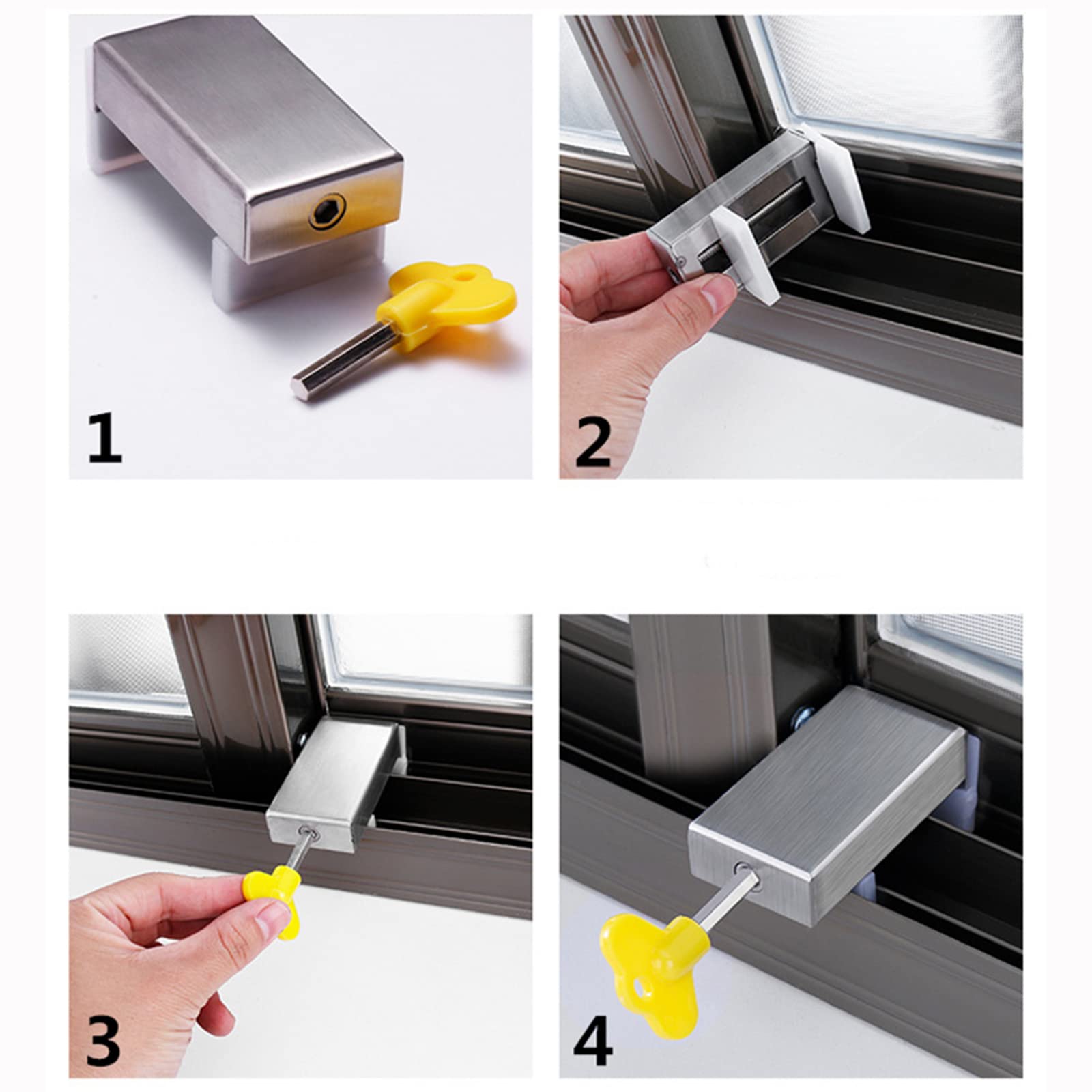 1

2

3

4