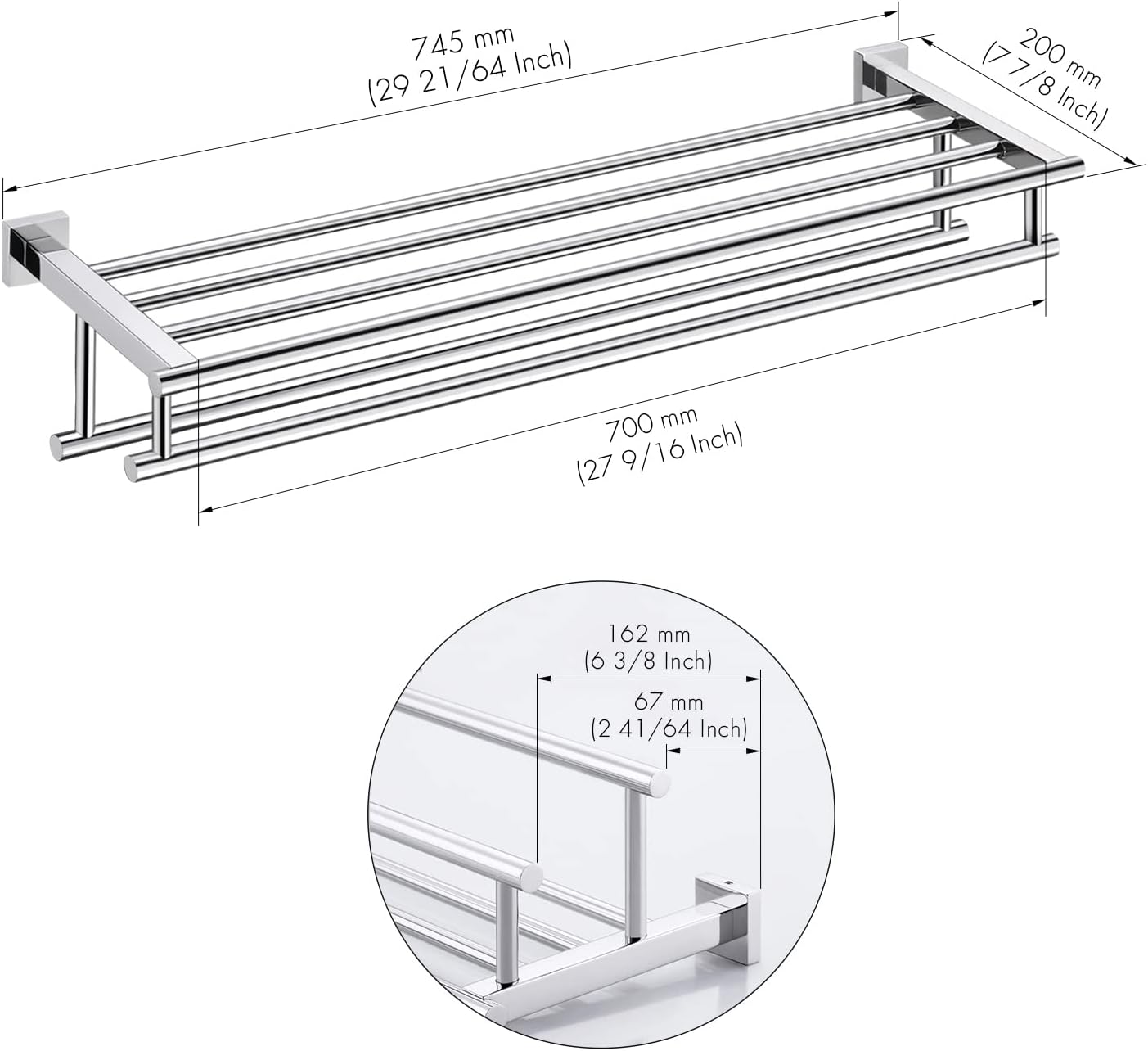 745 mm
(29 21/64 Inch)

200 mm
(7 7/8 Inch)

700 mm
(27 9/16 Inch)

162 mm
(6 3/8 Inch)

67 mm
(2 41/64 Inch)