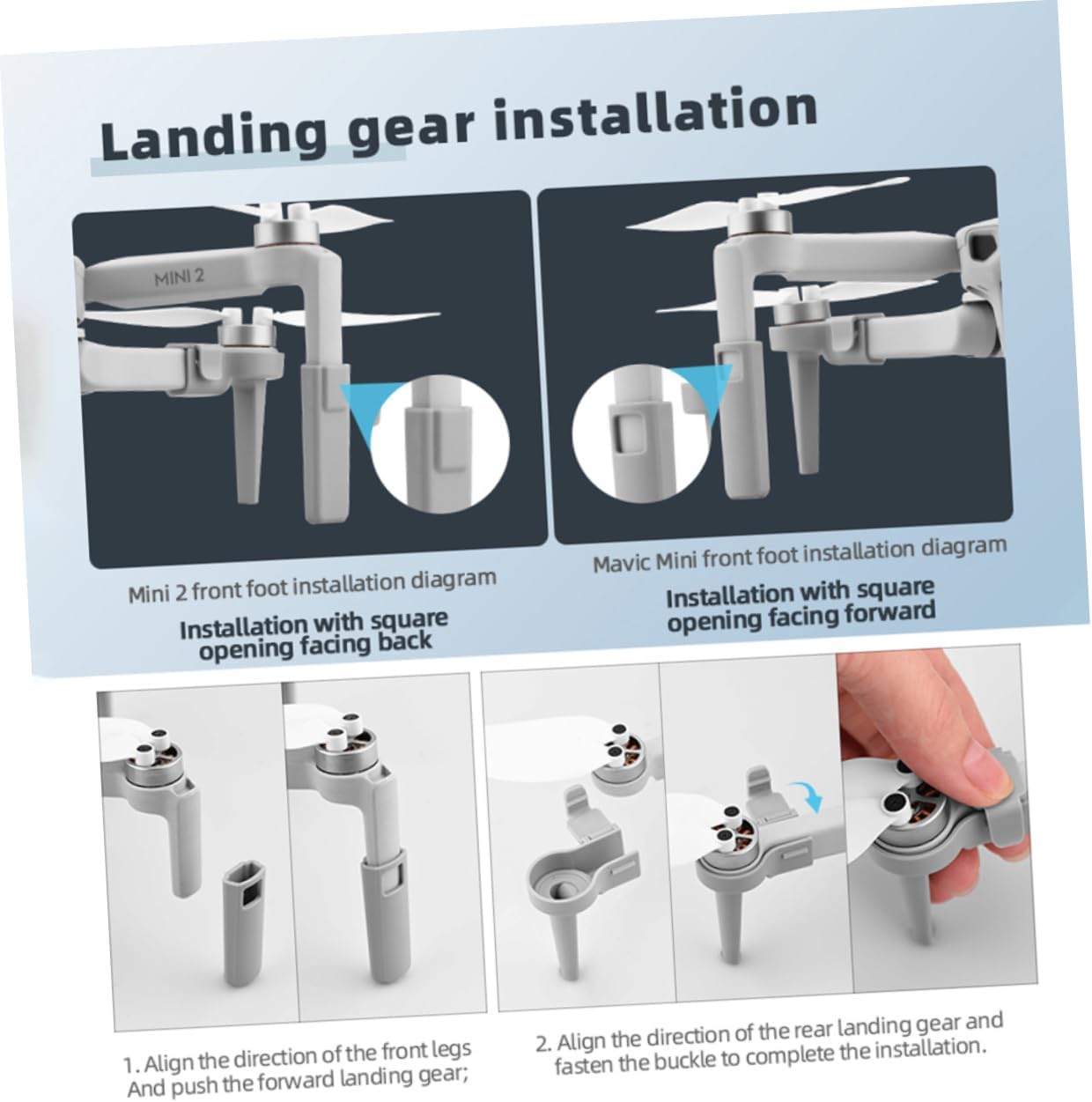 Landing gear installation

MINI 2

Mini 2 front foot installation diagram

Installation with square opening facing back

Mavic Mini front foot installation diagram

Installation with square opening facing forward

1. Align the direction of the front legs And push the forward landing gear;

2. Align the direction of the rear landing gear and fasten the buckle to complete the installation.