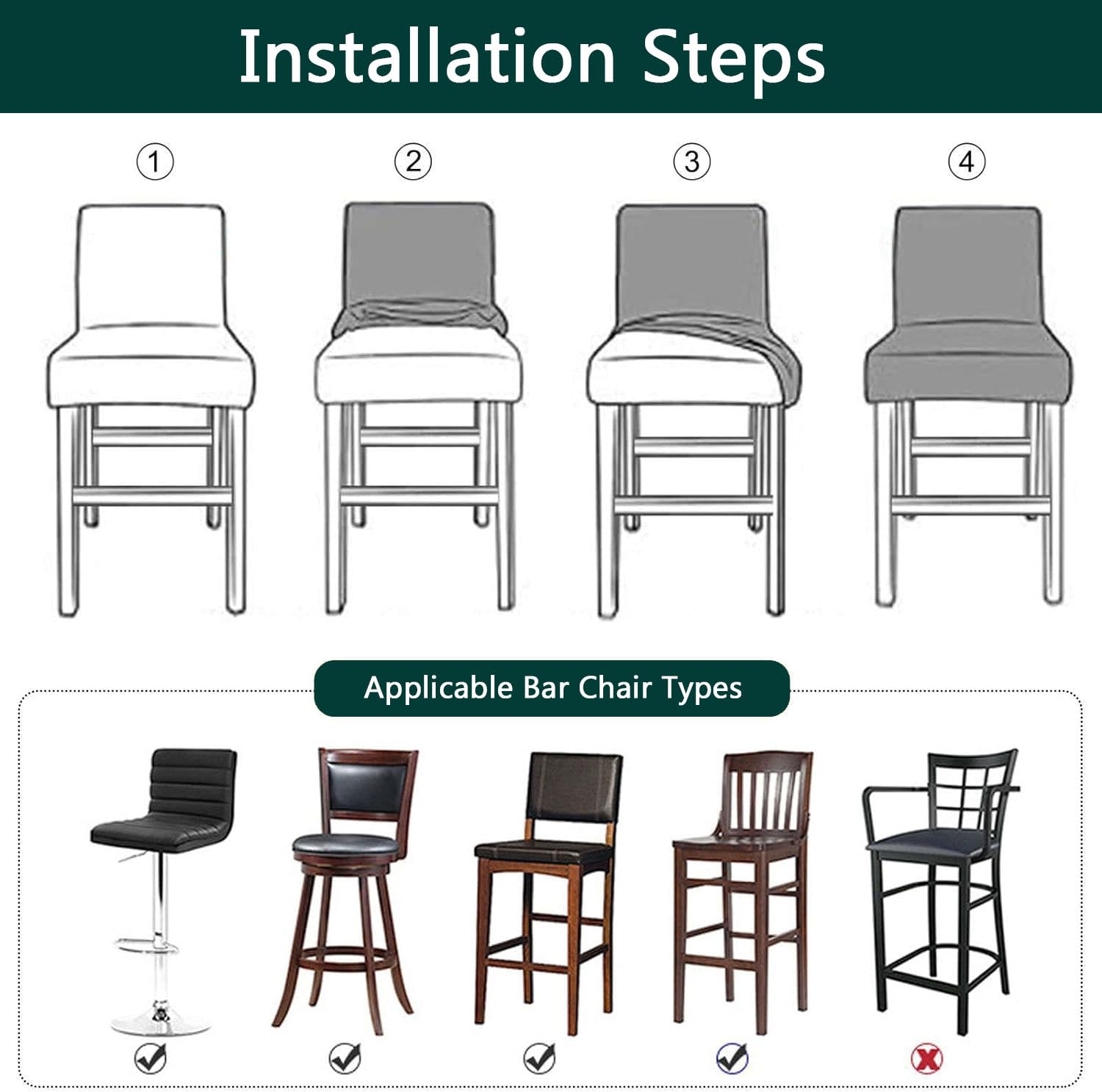 Installation Steps

①

②

③

④

Applicable Bar Chair Types