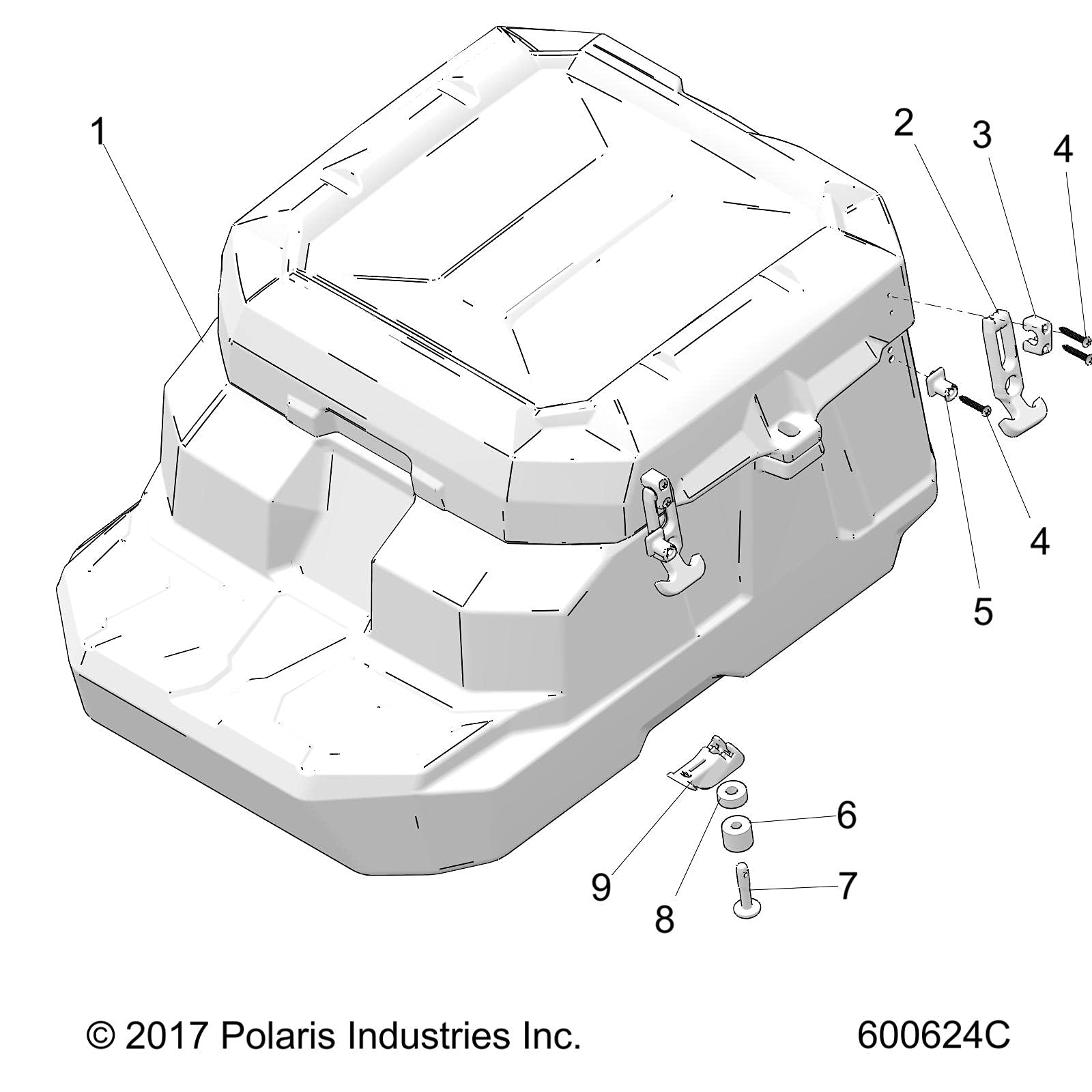 1

2

3

4

4

5

6

7

9

8

© 2017 Polaris Industries Inc.

600624C