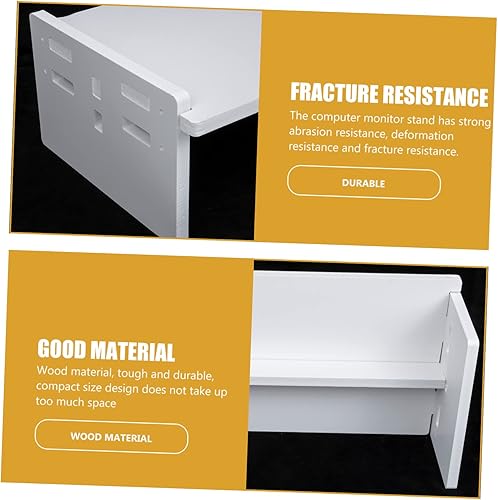 FRACTURE RESISTANCE

The computer monitor stand has strong abrasion resistance, deformation resistance and fracture resistance.

DURABLE

GOOD MATERIAL

Wood material, tough and durable, compact size design does not take up too much space

WOOD MATERIAL