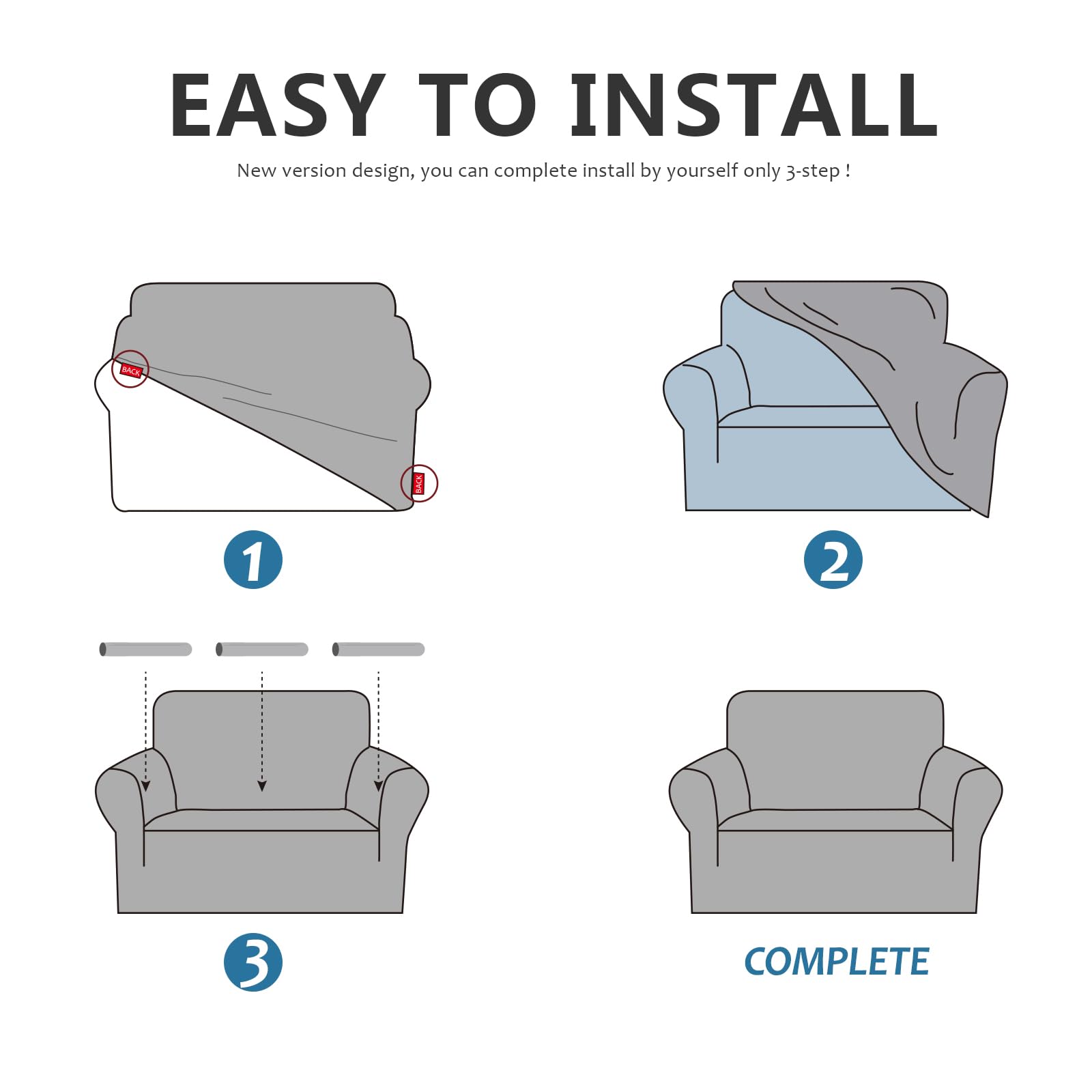 EASY TO INSTALL

New version design, you can complete install by yourself only 3-step !

BACK

BACK

1

2

3

COMPLETE