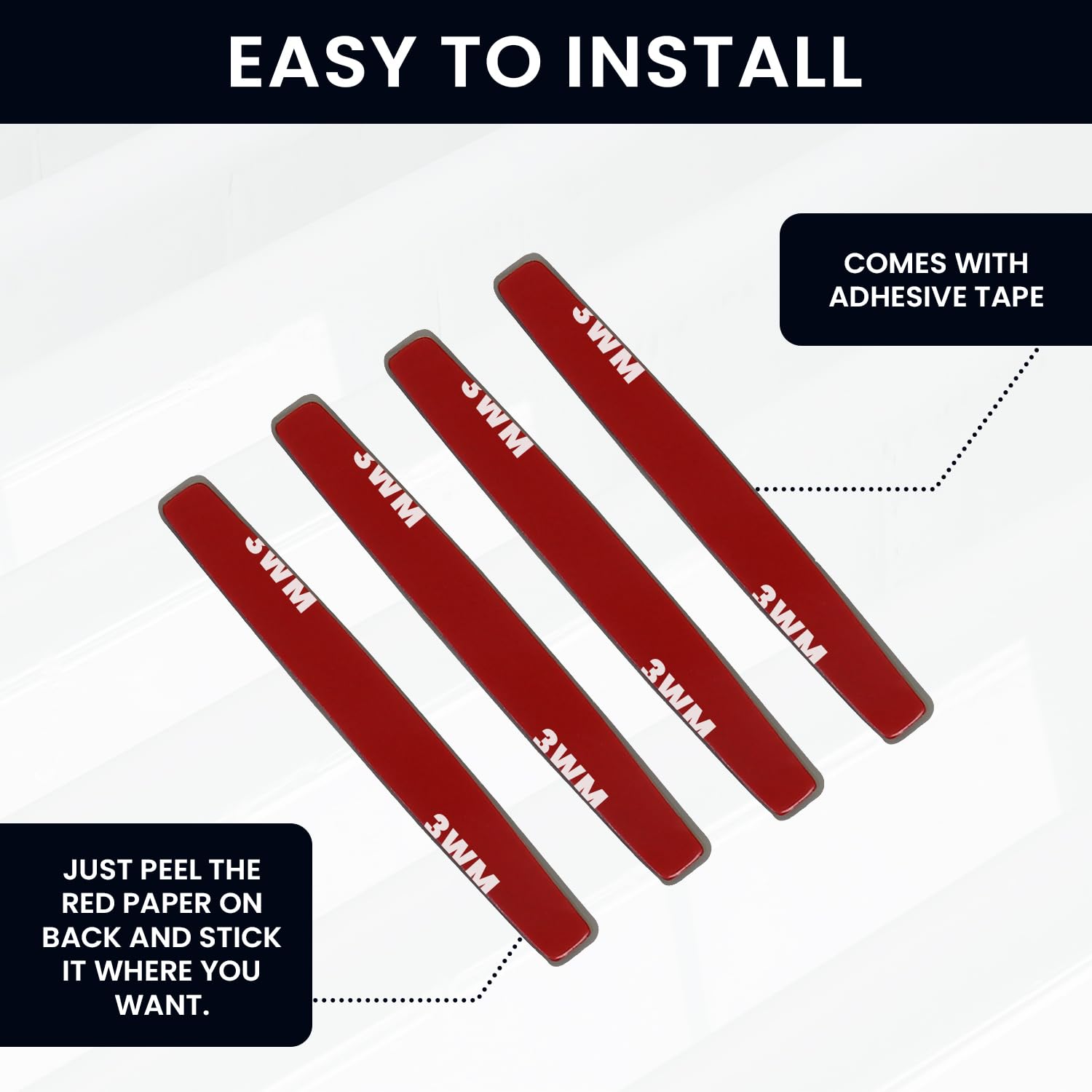 EASY TO INSTALL

COMES WITH ADHESIVE TAPE

3WM

3WM

3WM

3WM

3WM

3WM

3WM

3WM

JUST PEEL THE RED PAPER ON BACK AND STICK IT WHERE YOU WANT.