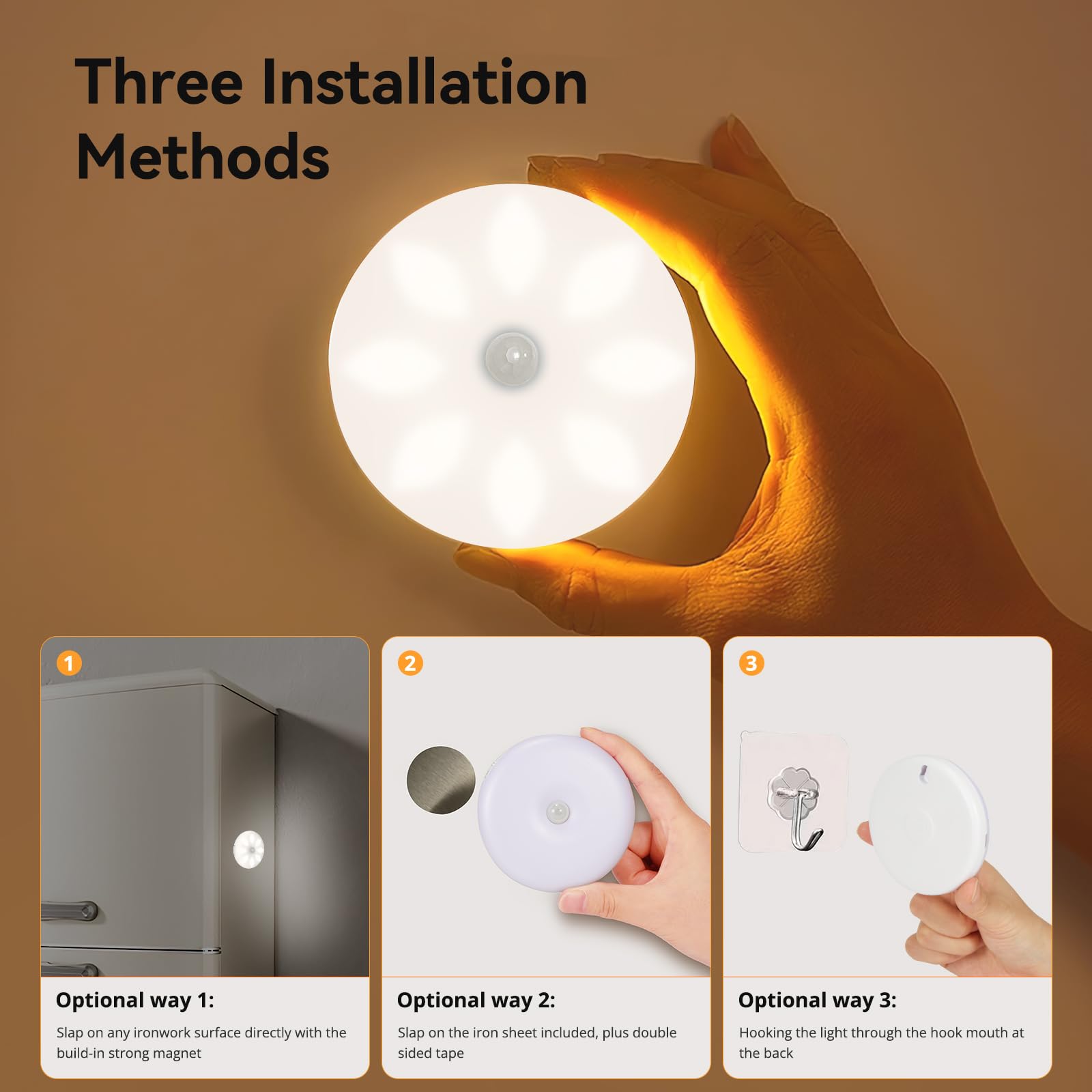 Three Installation Methods

1

Optional way 1:

Slap on any ironwork surface directly with the build-in strong magnet

2

Optional way 2:

Slap on the iron sheet included, plus double sided tape

3

Optional way 3:

Hooking the light through the hook mouth at the back