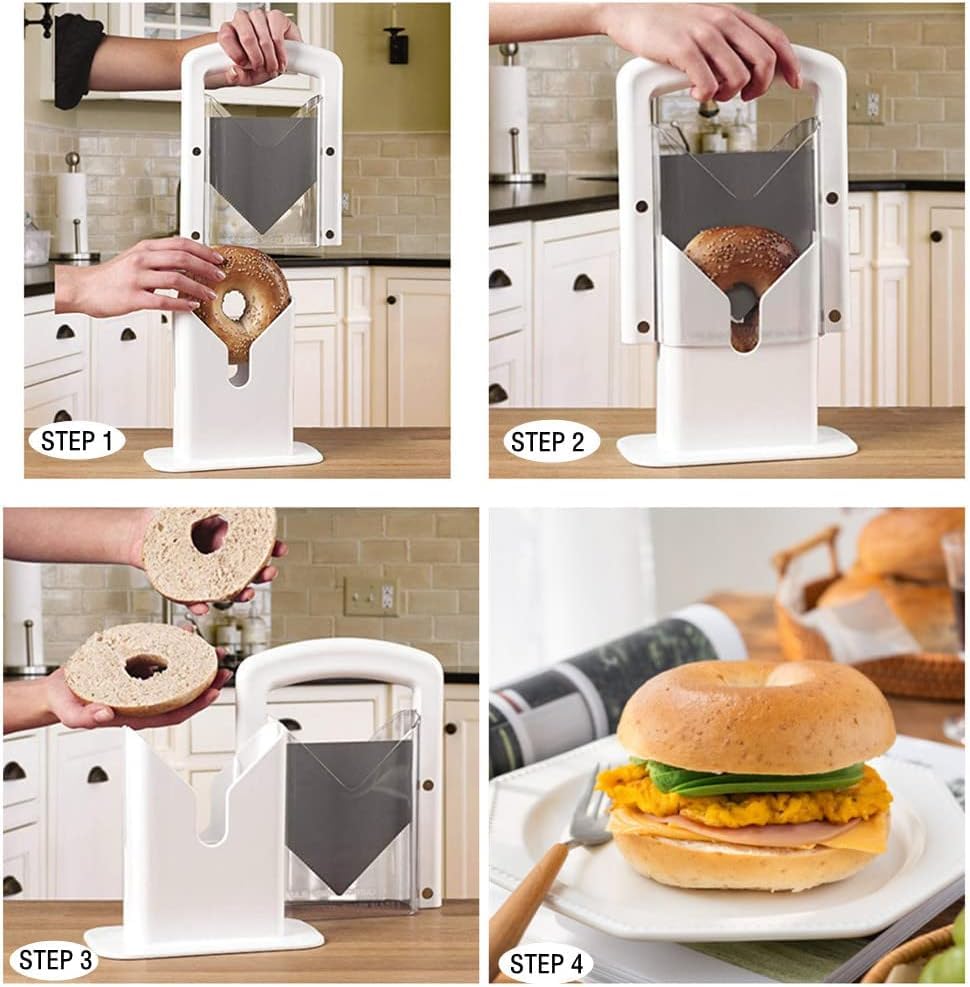 STEP 1

STEP 2

STEP 3

STEP 4