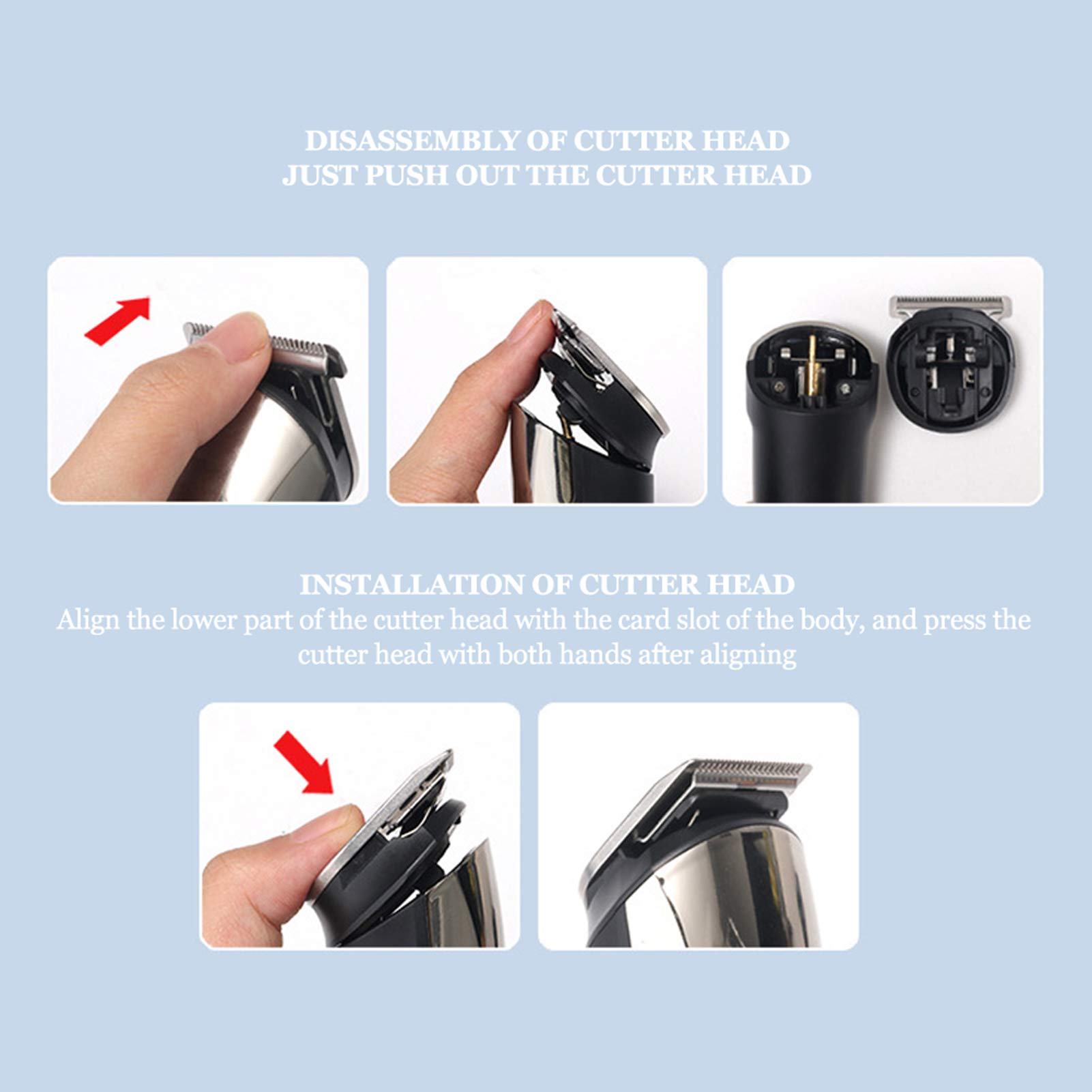 DISASSEMBLY OF CUTTER HEAD
JUST PUSH OUT THE CUTTER HEAD

INSTALLATION OF CUTTER HEAD

Align the lower part of the cutter head with the card slot of the body, and press the cutter head with both hands after aligning