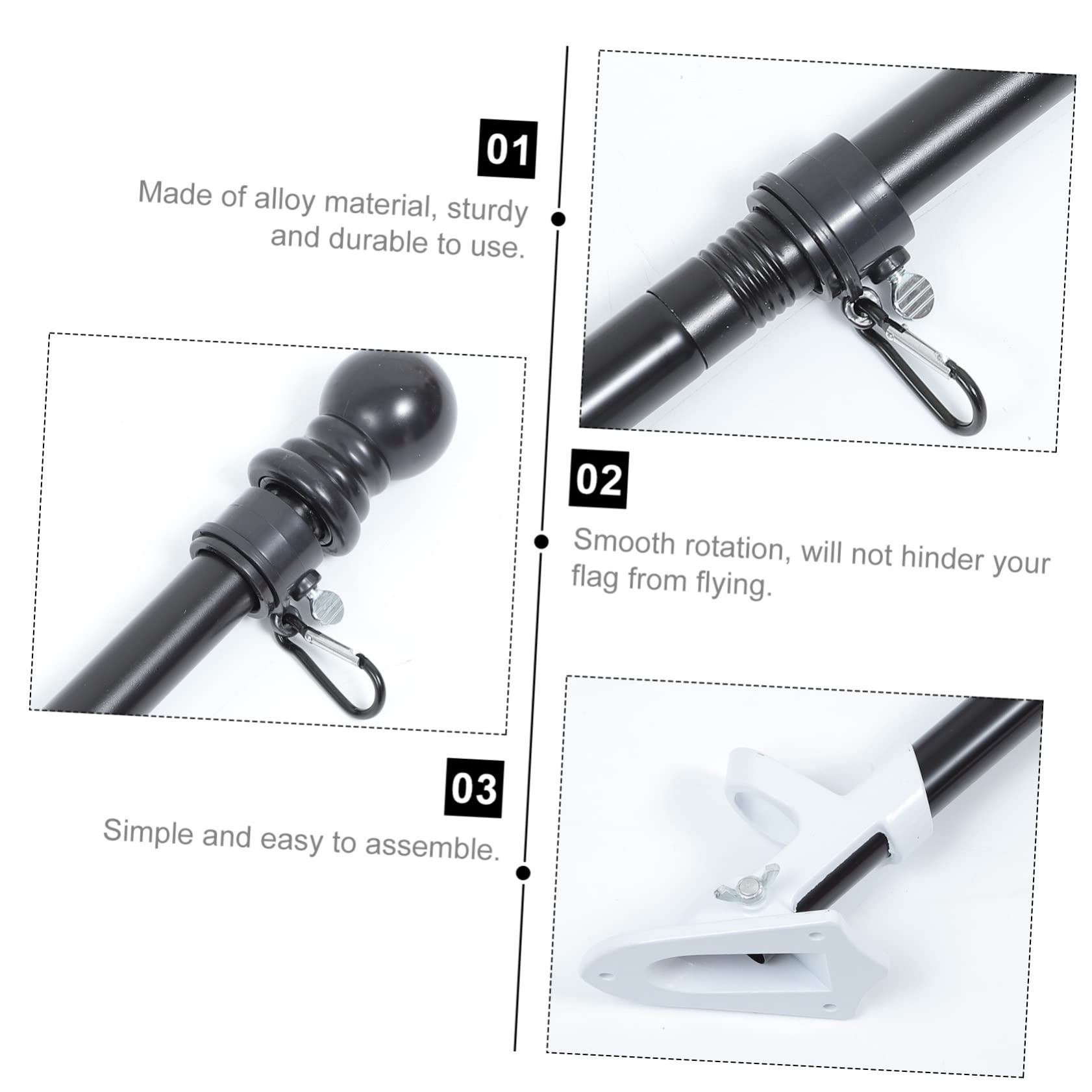 01

Made of alloy material, sturdy and durable to use.

02

Smooth rotation, will not hinder your flag from flying.

03

Simple and easy to assemble.