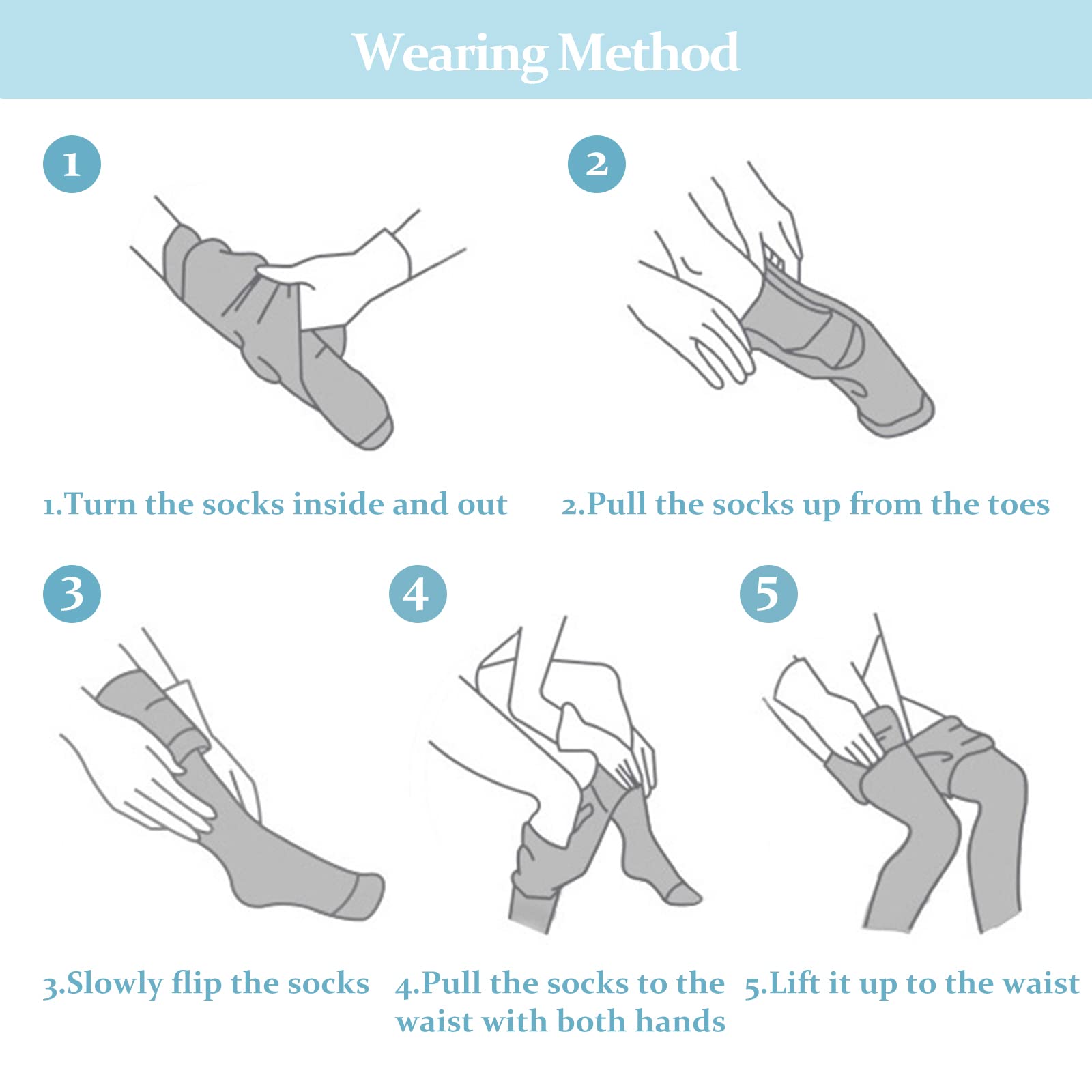 Wearing Method

1

2

1.Turn the socks inside and out

2.Pull the socks up from the toes

3

4

5

3.Slowly flip the socks

4.Pull the socks to the waist with both hands

5.Lift it up to the waist