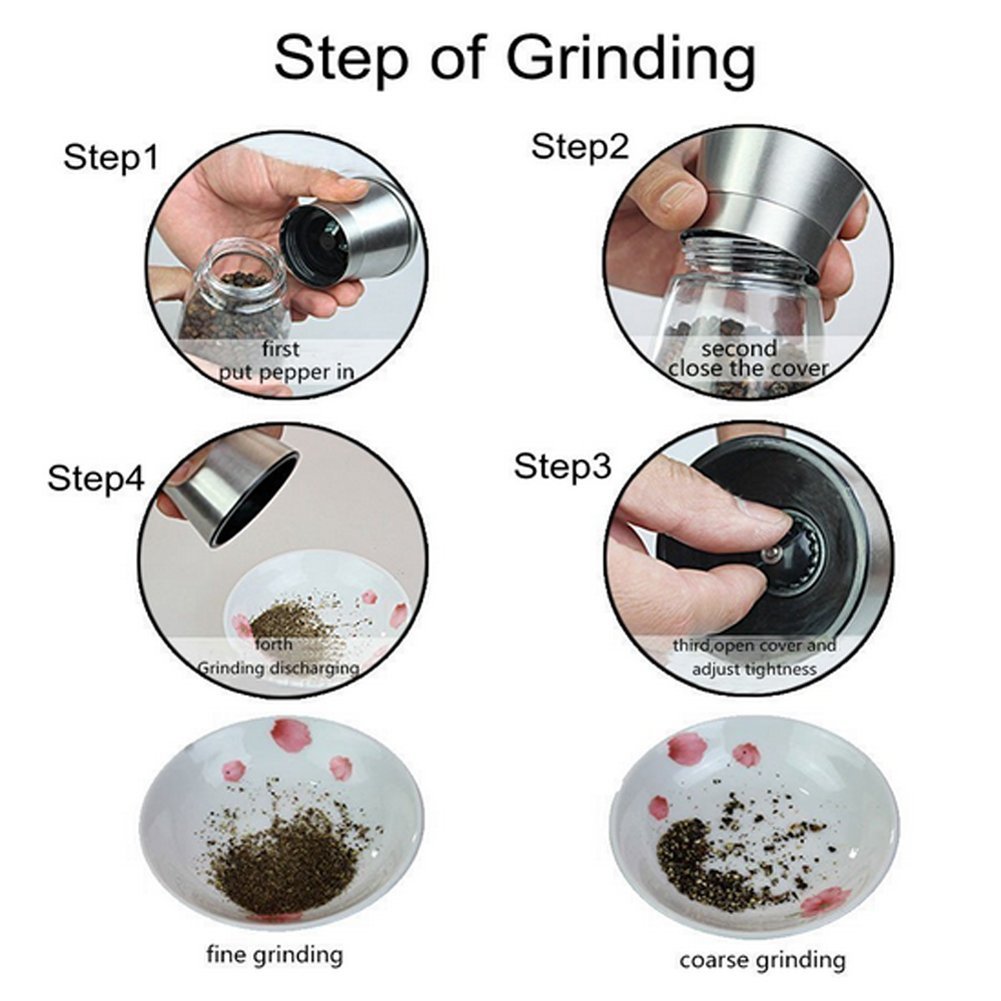 Step of Grinding

Step1

first
put pepper in

Step2

second
close the cover

Step4

forth
Grinding discharging

Step3

third,open cover and
adjust tightness

fine grinding

coarse grinding