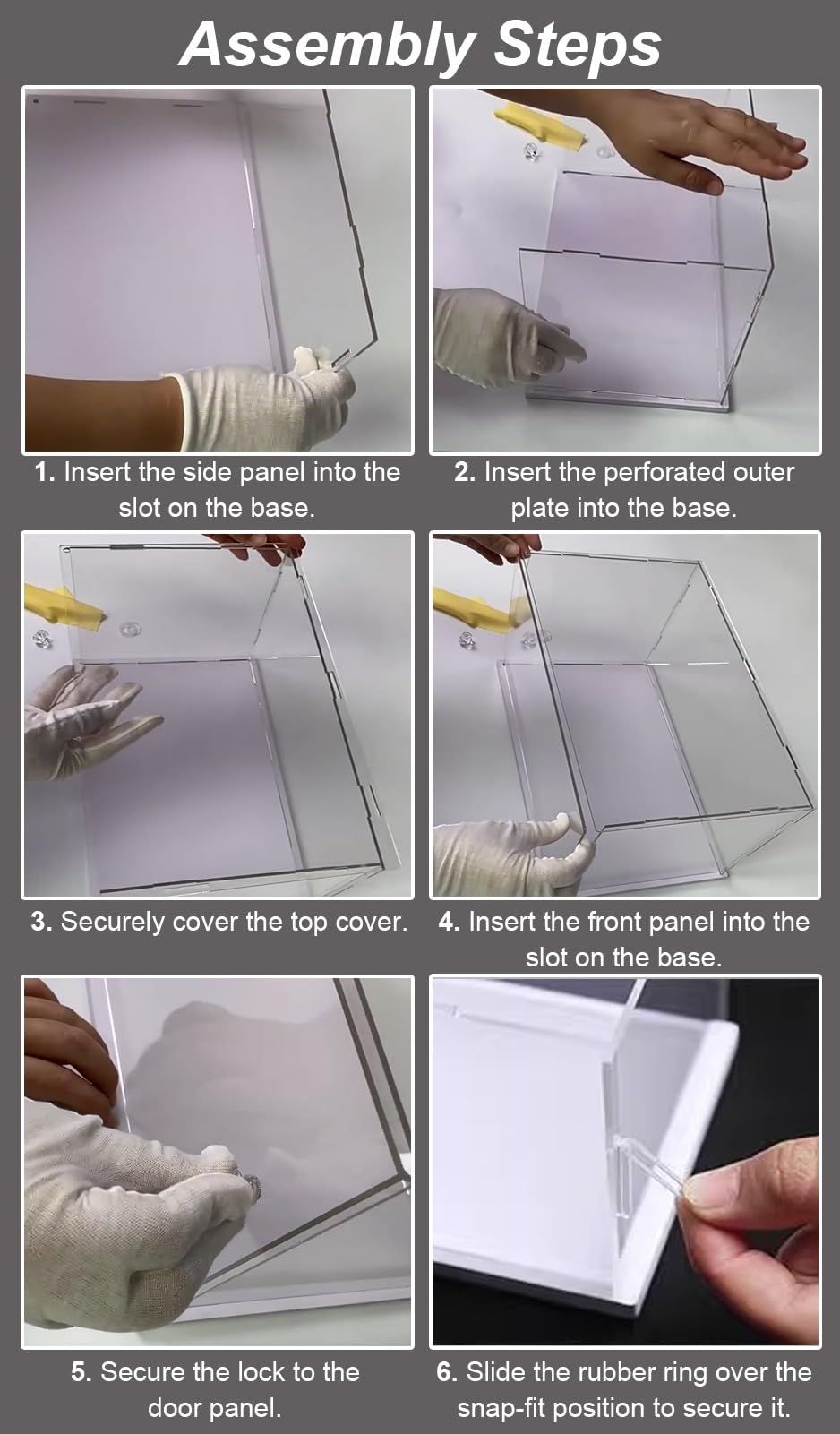 Assembly Steps

1. Insert the side panel into the slot on the base.

2. Insert the perforated outer plate into the base.

3. Securely cover the top cover.

4. Insert the front panel into the slot on the base.

5. Secure the lock to the door panel.

6. Slide the rubber ring over the snap-fit position to secure it.