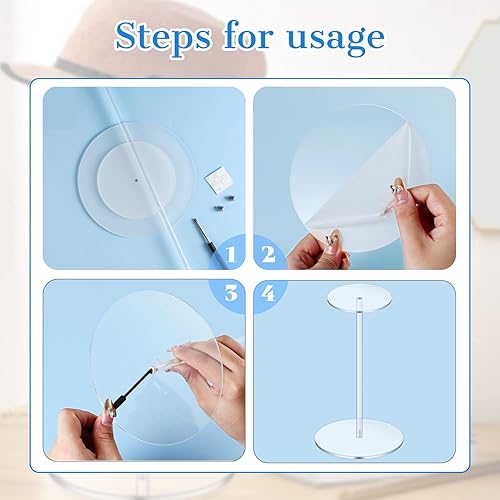 Steps for usage

1

2

3

4