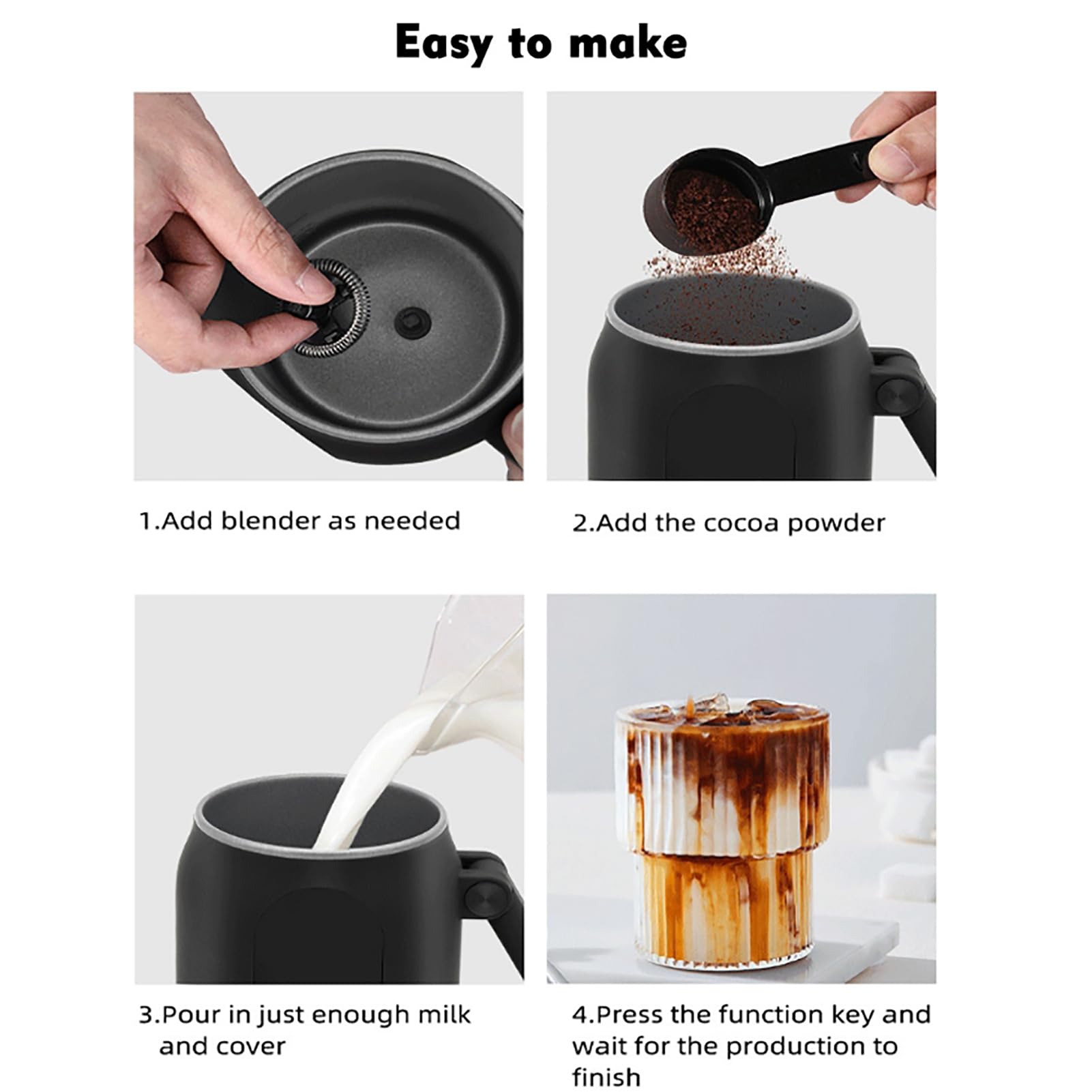 Easy to make

1.Add blender as needed

2.Add the cocoa powder

3.Pour in just enough milk and cover

4.Press the function key and wait for the production to finish